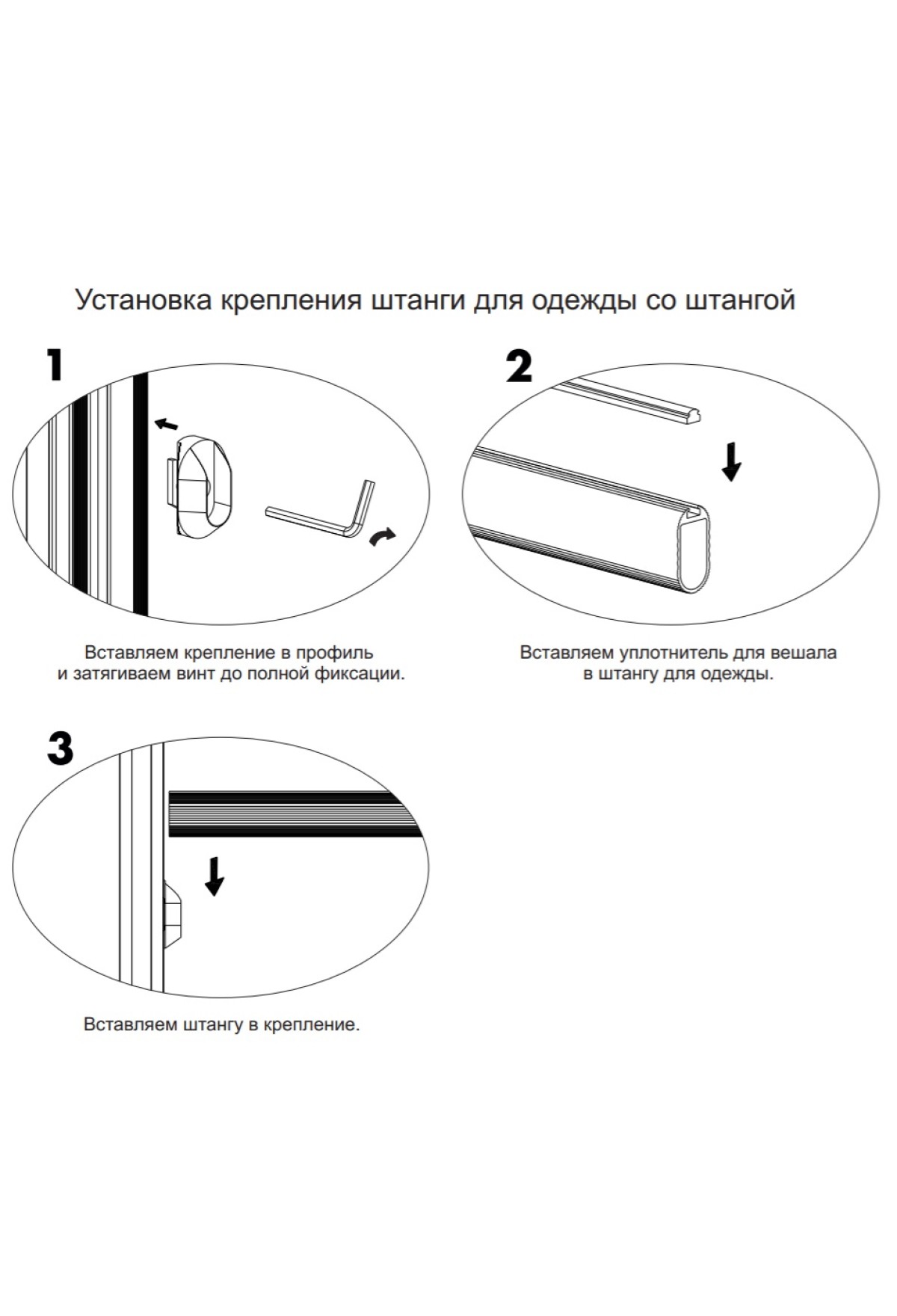 Установка крепления штанги для одежды со штангой

1

Вставляем крепление в профиль
и затягиваем винт до полной фиксации.

2

Вставляем уплотнитель для вешала
в штангу для одежды.

3

Вставляем штангу в крепление.