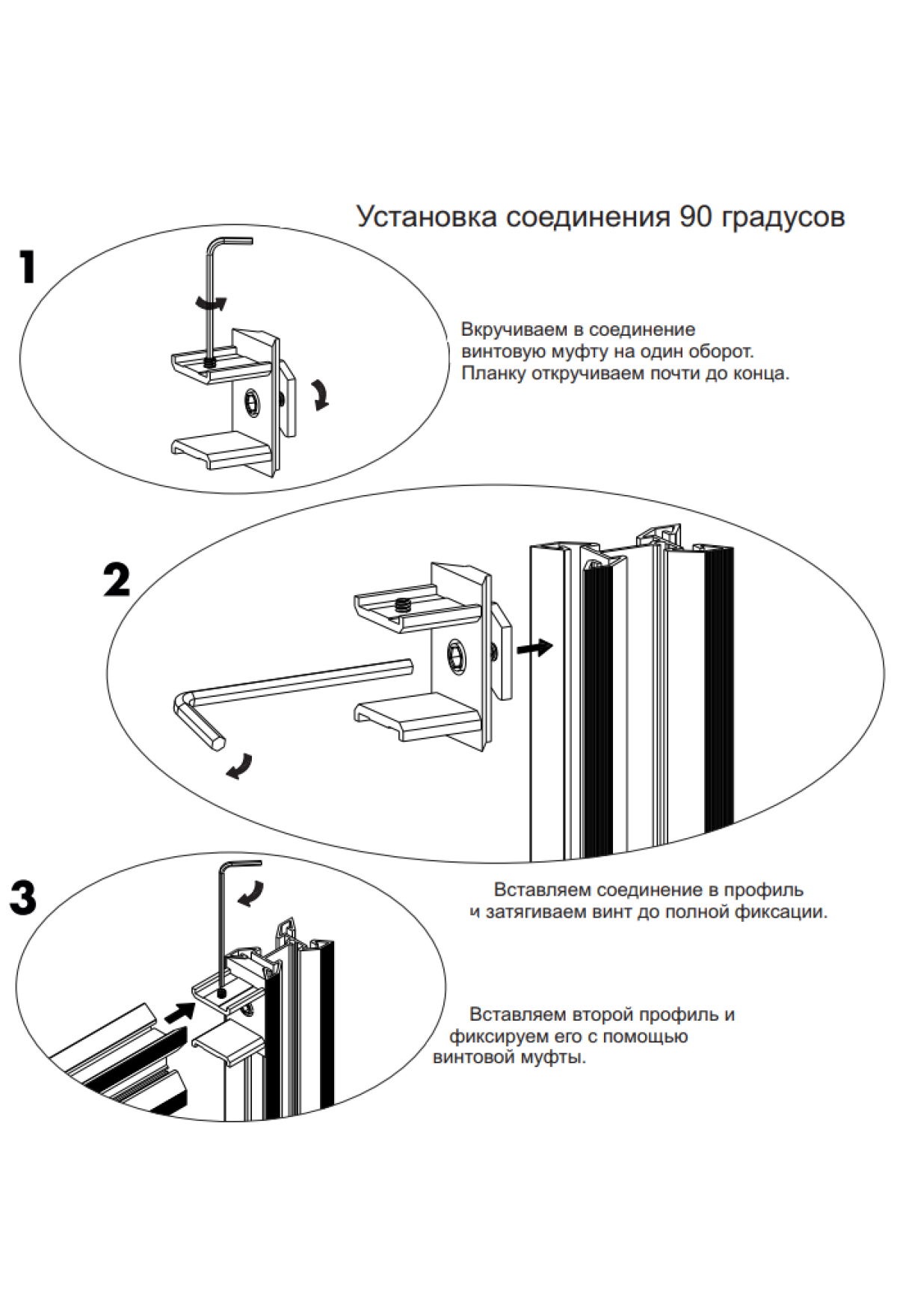 Установка соединения 90 градусов

1

Вкручиваем в соединение винтовую муфту на один оборот. Планку откручиваем почти до конца.

2

Вставляем соединение в профиль и затягиваем винт до полной фиксации.

3

Вставляем второй профиль и фиксируем его с помощью винтовой муфты.