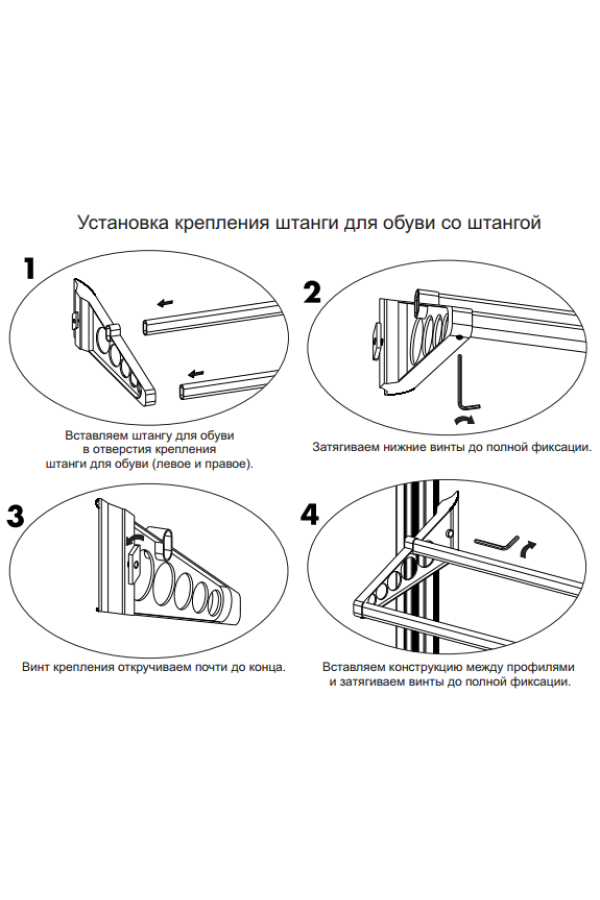 Установка крепления штанги для обуви со штангой

1

Вставляем штангу для обуви в отверстия крепления штанги для обуви (левое и правое).

2

Затягиваем нижние винты до полной фиксации.

3

Винт крепления откручиваем почти до конца.

4

Вставляем конструкцию между профилями и затягиваем винты до полной фиксации.