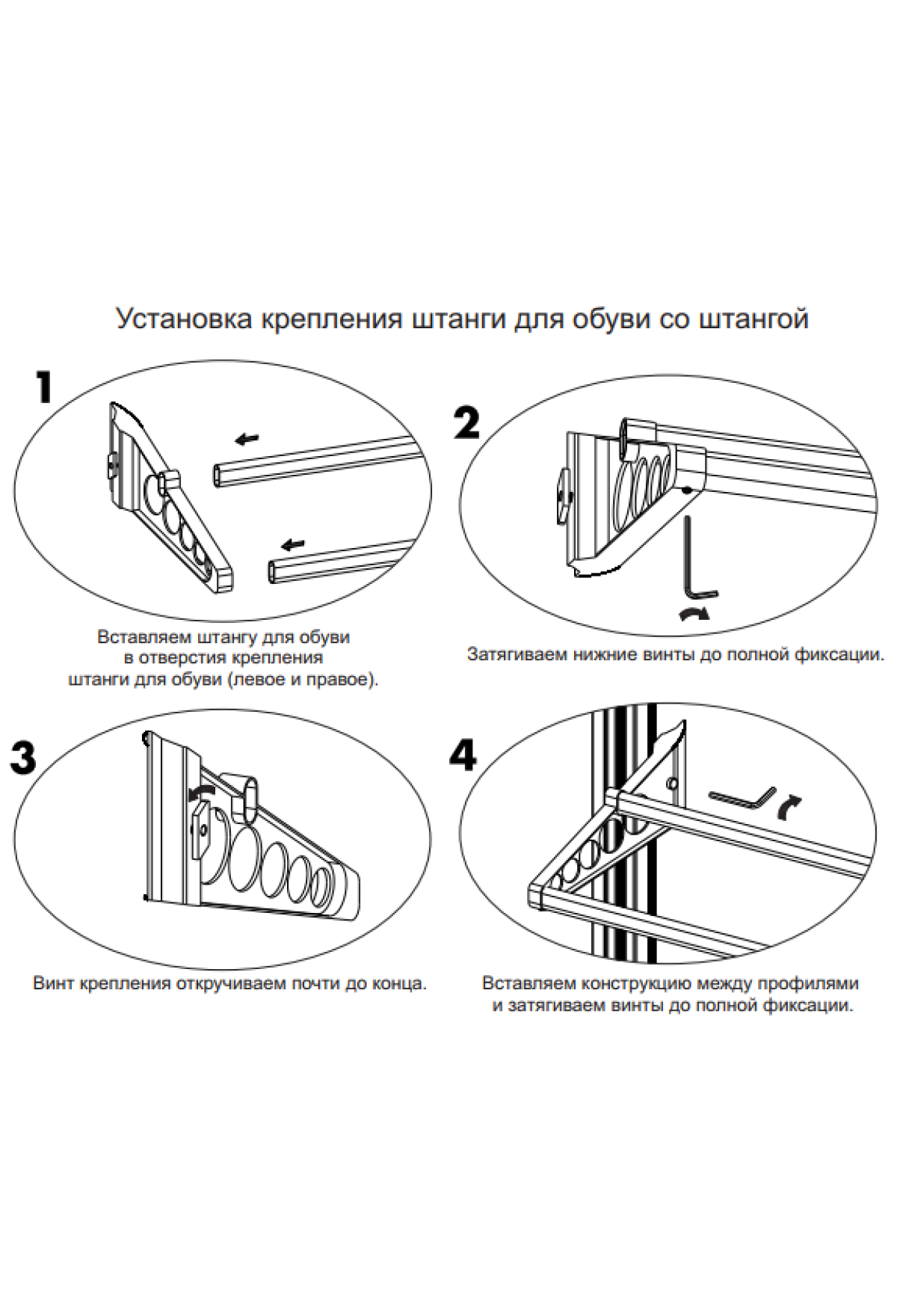 Установка крепления штанги для обуви со штангой

1

Вставляем штангу для обуви в отверстия крепления штанги для обуви (левое и правое).

2

Затягиваем нижние винты до полной фиксации.

3

Винт крепления откручиваем почти до конца.

4

Вставляем конструкцию между профилями и затягиваем винты до полной фиксации.