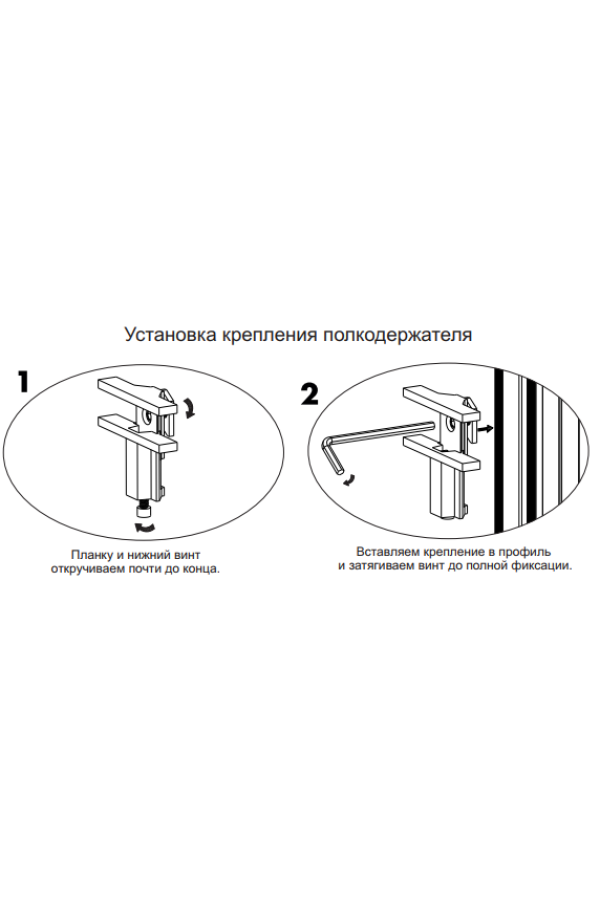 Установка крепления полкодержателя

1

Планку и нижний винт откручиваем почти до конца.

2

Вставляем крепление в профиль и затягиваем винт до полной фиксации.