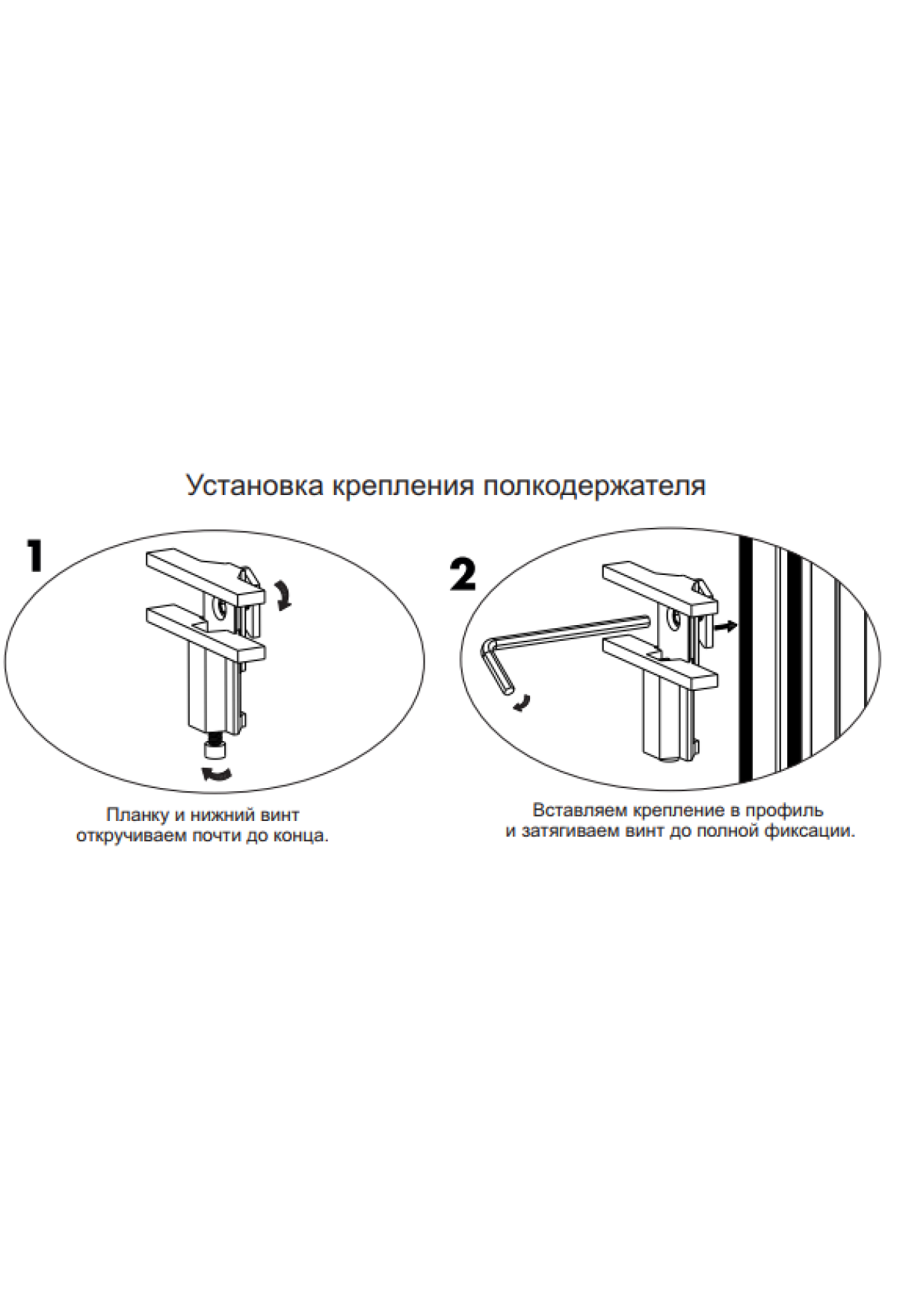 Установка крепления полкодержателя

1

Планку и нижний винт откручиваем почти до конца.

2

Вставляем крепление в профиль и затягиваем винт до полной фиксации.