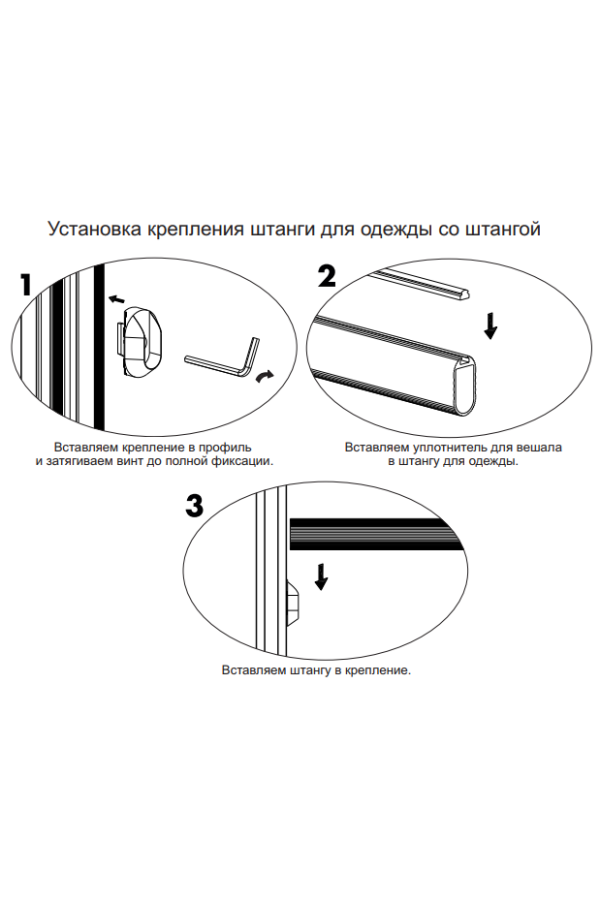 Установка крепления штанги для одежды со штангой

1

Вставляем крепление в профиль и затягиваем винт до полной фиксации.

2

Вставляем уплотнитель для вешала в штангу для одежды.

3

Вставляем штангу в крепление.