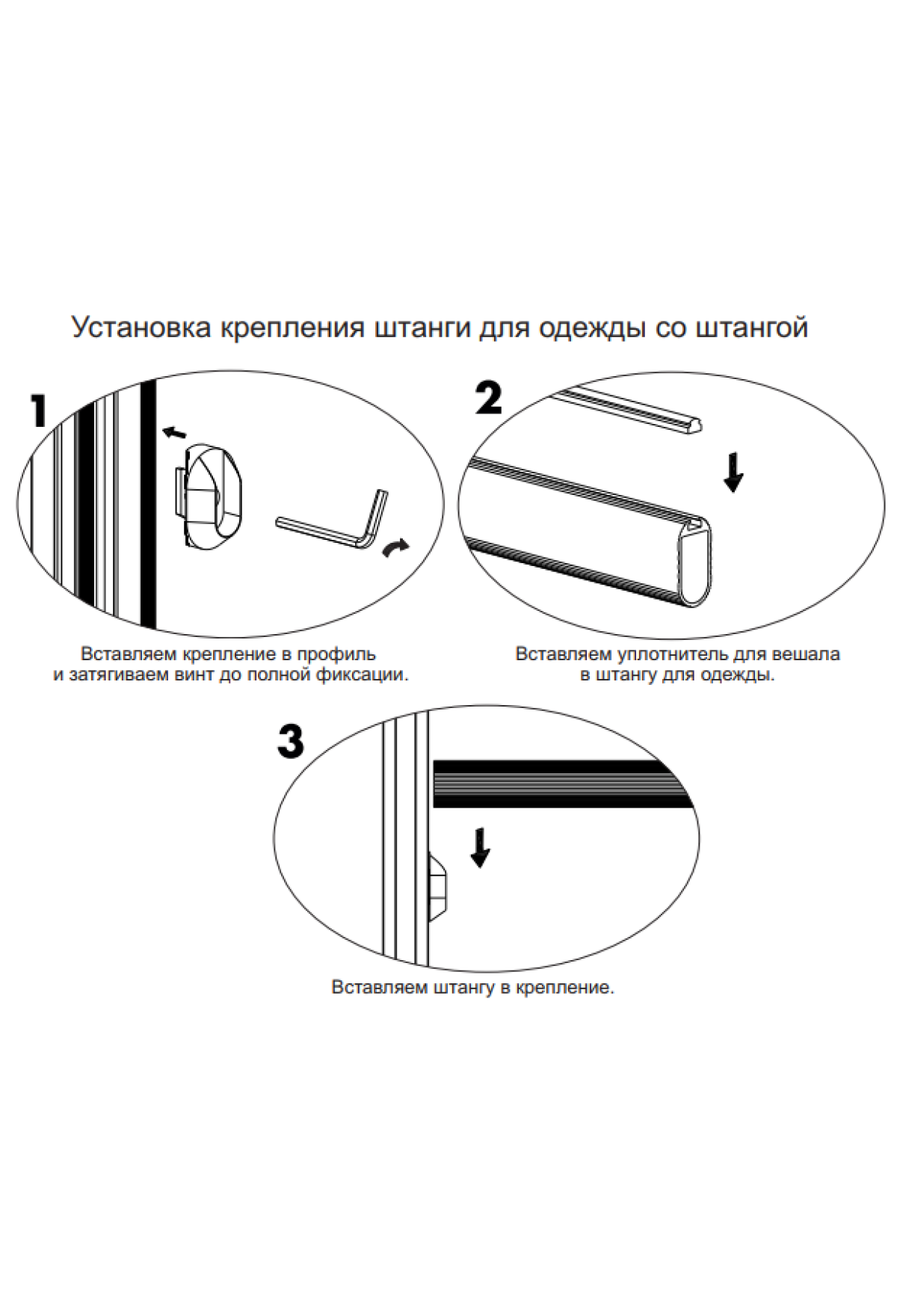 Установка крепления штанги для одежды со штангой

1

Вставляем крепление в профиль
и затягиваем винт до полной фиксации.

2

Вставляем уплотнитель для вешала
в штангу для одежды.

3

Вставляем штангу в крепление.