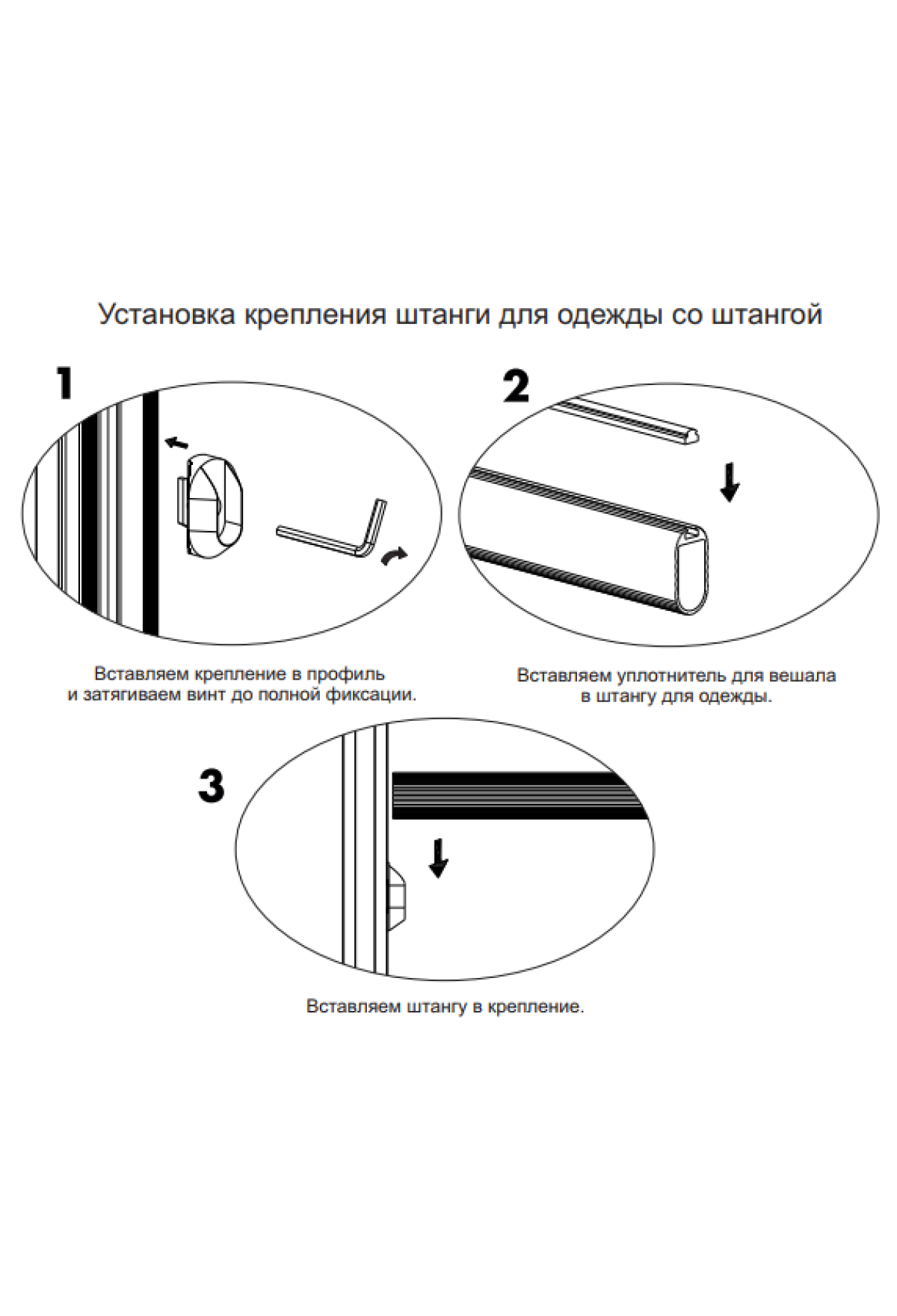 Установка крепления штанги для одежды со штангой

1

Вставляем крепление в профиль и затягиваем винт до полной фиксации.

2

Вставляем уплотнитель для вешала в штангу для одежды.

3

Вставляем штангу в крепление.