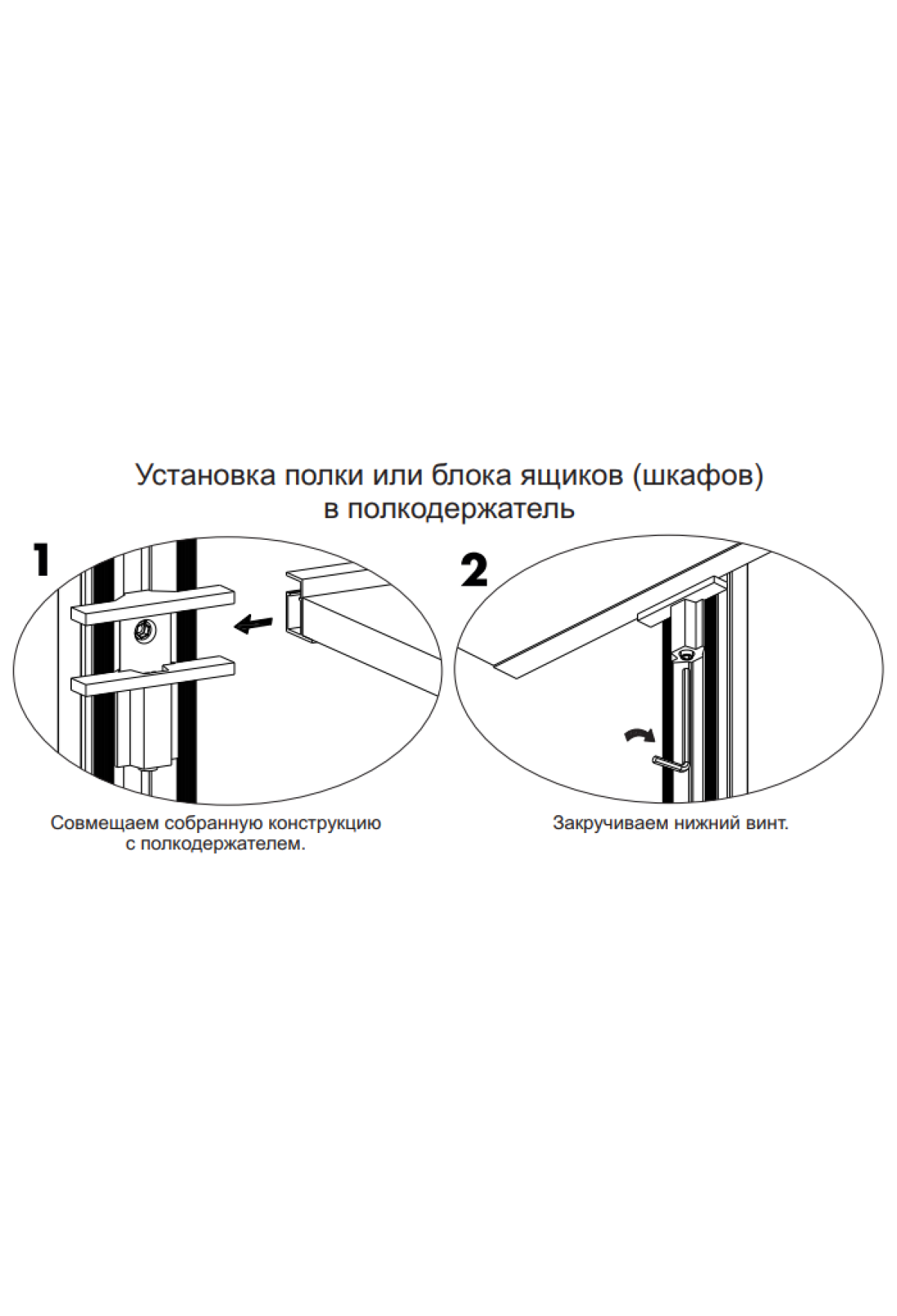 Установка полки или блока ящиков (шкафов) в полкодержатель

1

Совмещаем собранную конструкцию с полкодержателем.

2

Закручиваем нижний винт.