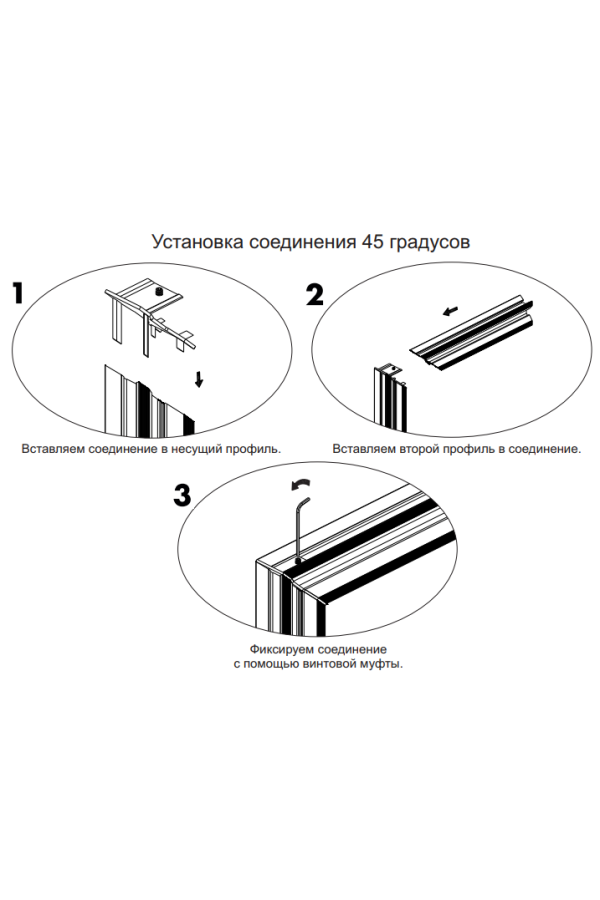 Установка соединения 45 градусов

1

Вставляем соединение в несущий профиль.

2

Вставляем второй профиль в соединение.

3

Фиксируем соединение с помощью винтовой муфты.