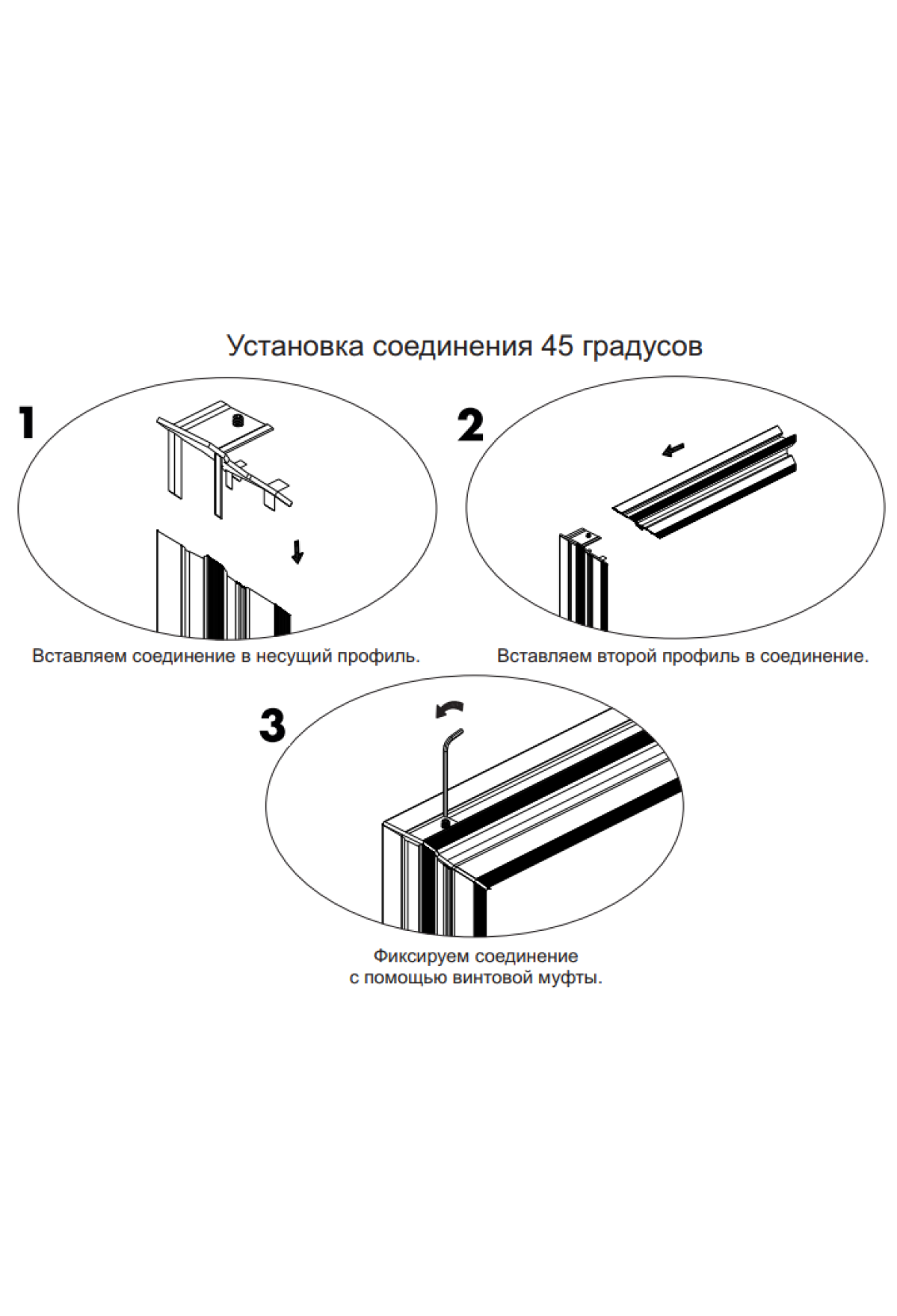 Установка соединения 45 градусов

1

Вставляем соединение в несущий профиль.

2

Вставляем второй профиль в соединение.

3

Фиксируем соединение
с помощью винтовой муфты.