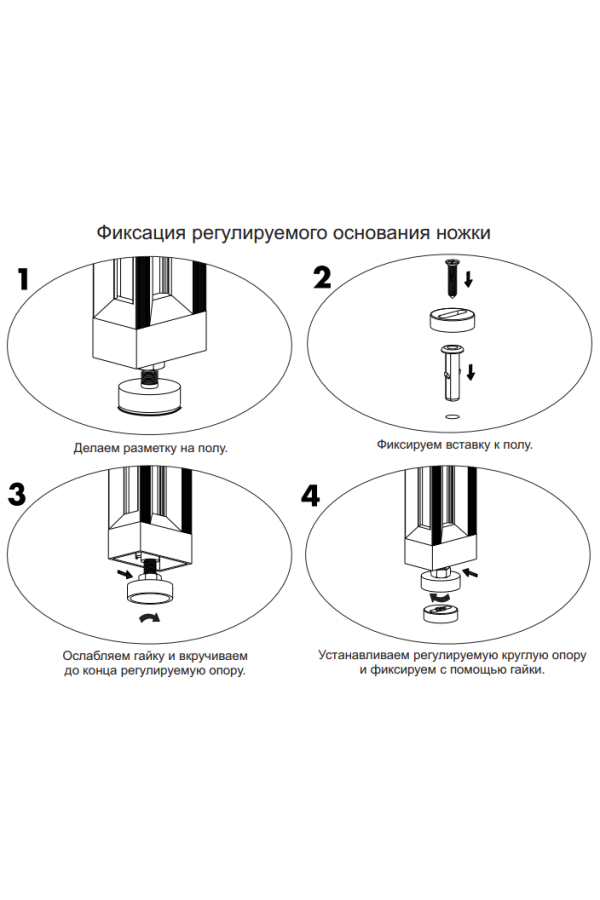 Фиксация регулируемого основания ножки

1

Делаем разметку на полу.

2

Фиксируем вставку к полу.

3

Ослабляем гайку и вкручиваем до конца регулируемую опору.

4

Устанавливаем регулируемую круглую опору и фиксируем с помощью гайки.