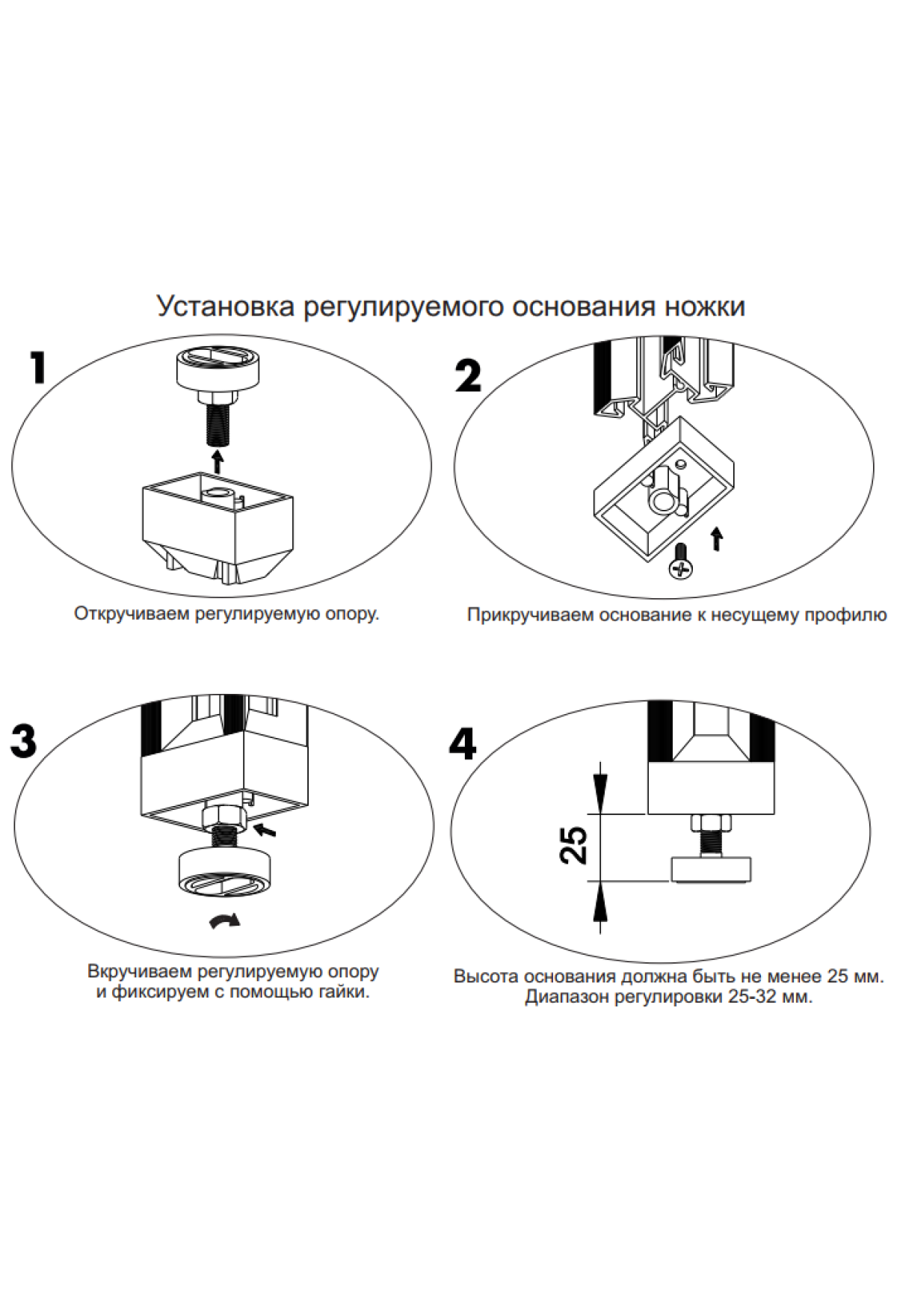 Установка регулируемого основания ножки

1

Откручиваем регулируемую опору.

2

Прикручиваем основание к несущему профилю

3

Вкручиваем регулируемую опору и фиксируем с помощью гайки.

4

25

Высота основания должна быть не менее 25 мм. Диапазон регулировки 25-32 мм.