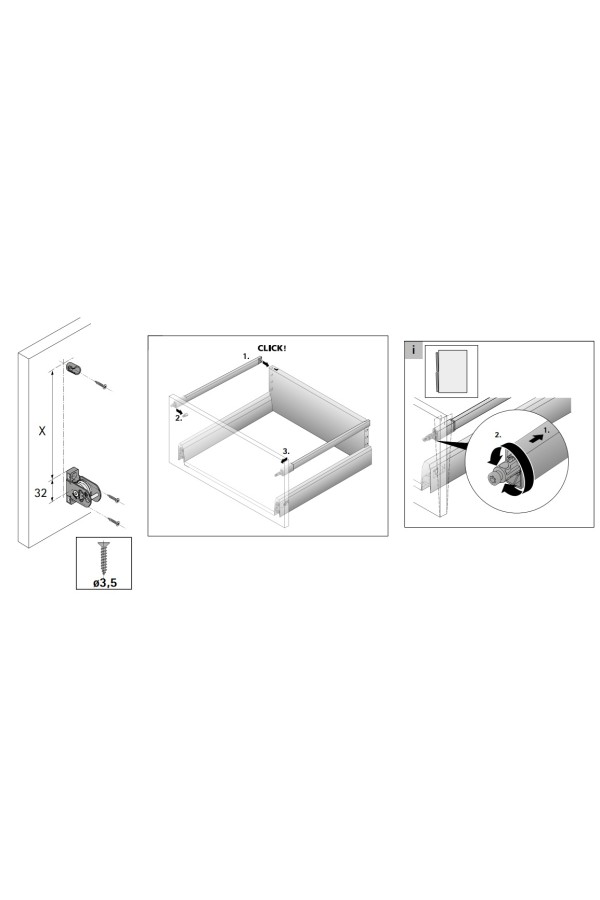 X

32

ø3,5

CLICK!

1.

2.

3.

i

2.

1.