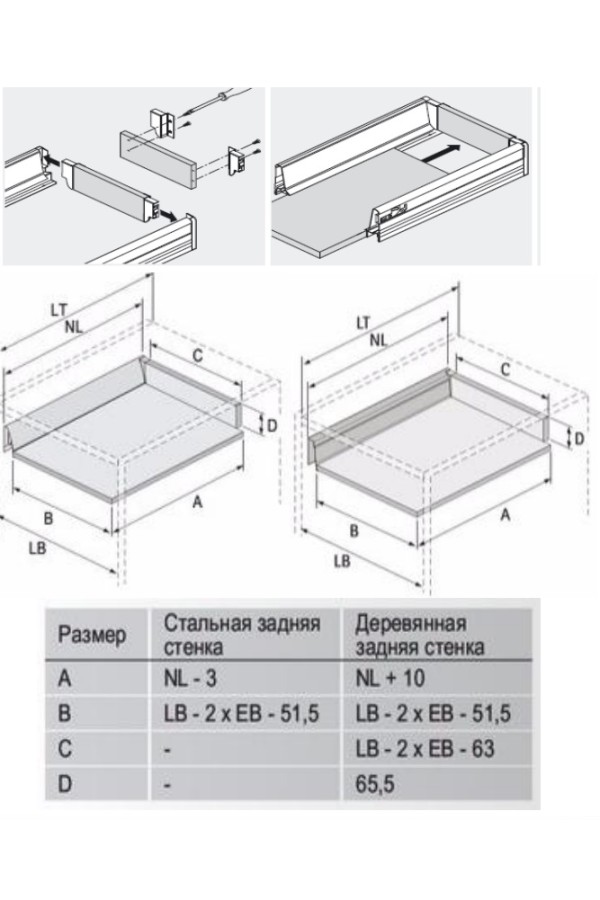 LT
NL
C
D
B
A
LB

LT
NL
C
D
B
A
LB

| Размер | Стальная задняя стенка | Деревянная задняя стенка |
|---|---|---|
| A | NL - 3 | NL + 10 |
| B | LB - 2 x EB - 51,5 | LB - 2 x EB - 51,5 |
| C | - | LB - 2 x EB - 63 |
| D | - | 65,5 |