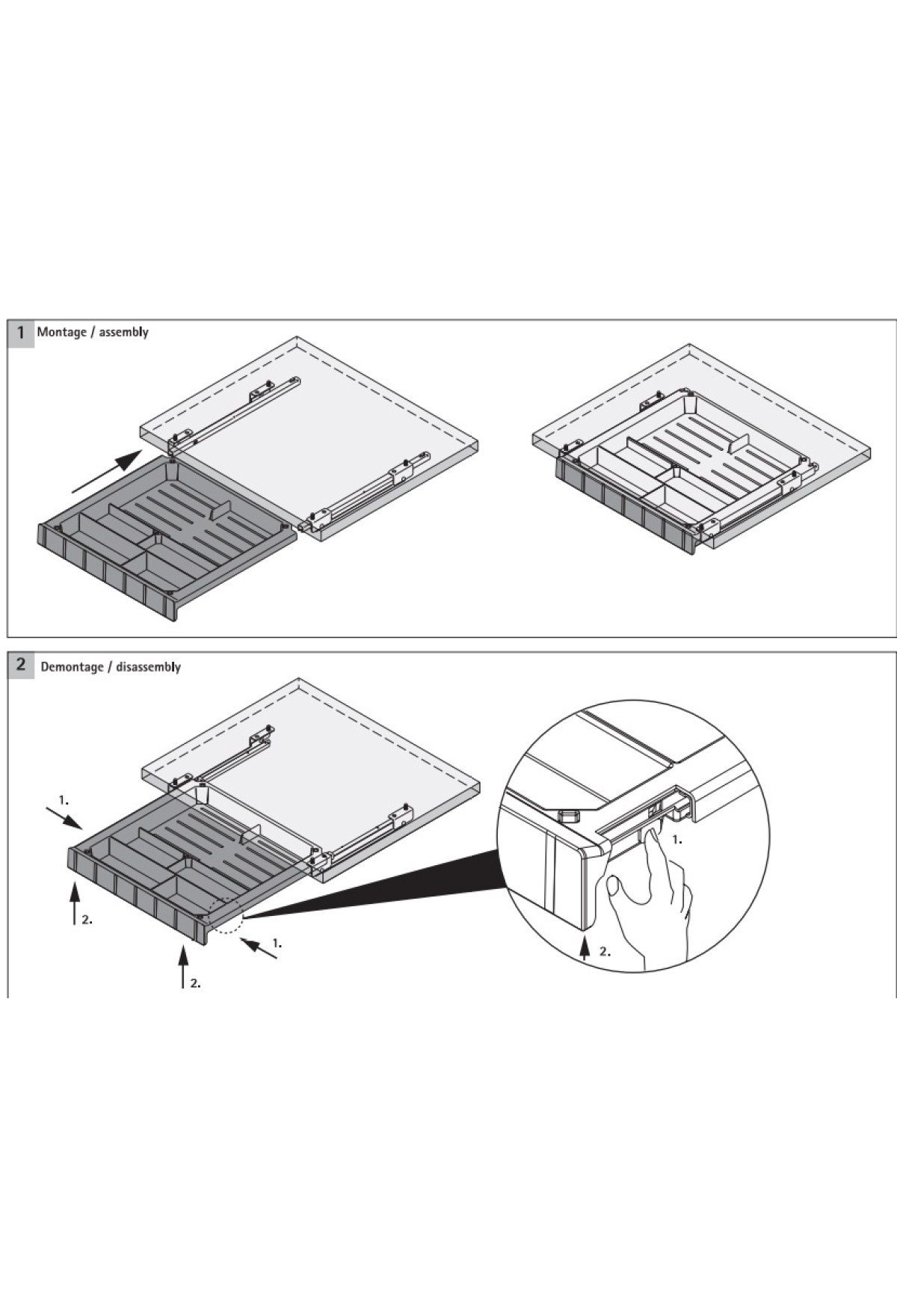 1 Montage / assembly

2 Demontage / disassembly

1.

2.

1.

2.

1.

2.