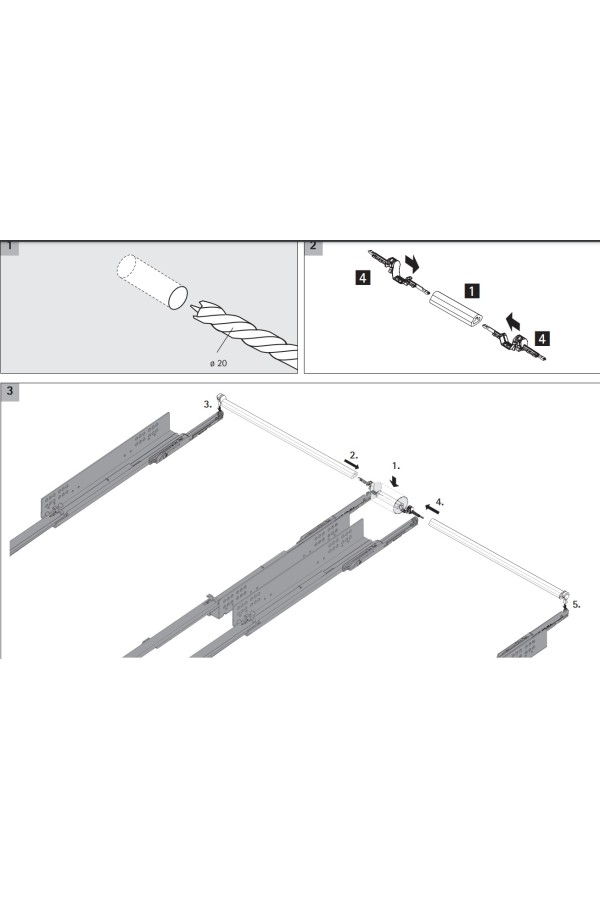 1

ø 20

2

4

1

4

3

3.

2.

1.

4.

5.