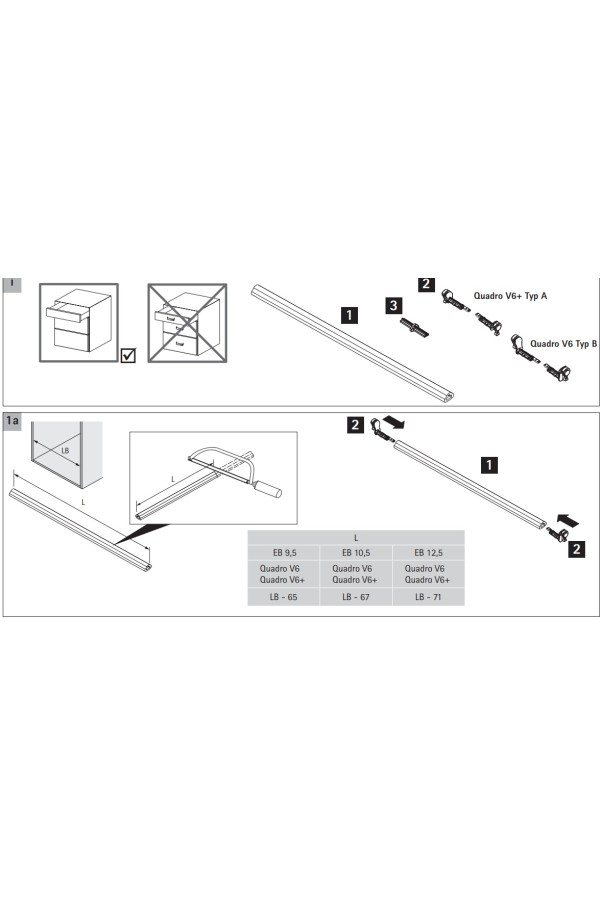 1

1

3

2

Quadro V6+ Typ A

Quadro V6 Typ B

1a

LB

L

L

2

1

2

| L | | |
|---|---|---|
| EB 9,5 | EB 10,5 | EB 12,5 |
| Quadro V6 Quadro V6+ | Quadro V6 Quadro V6+ | Quadro V6 Quadro V6+ |
| LB - 65 | LB - 67 | LB - 71 |