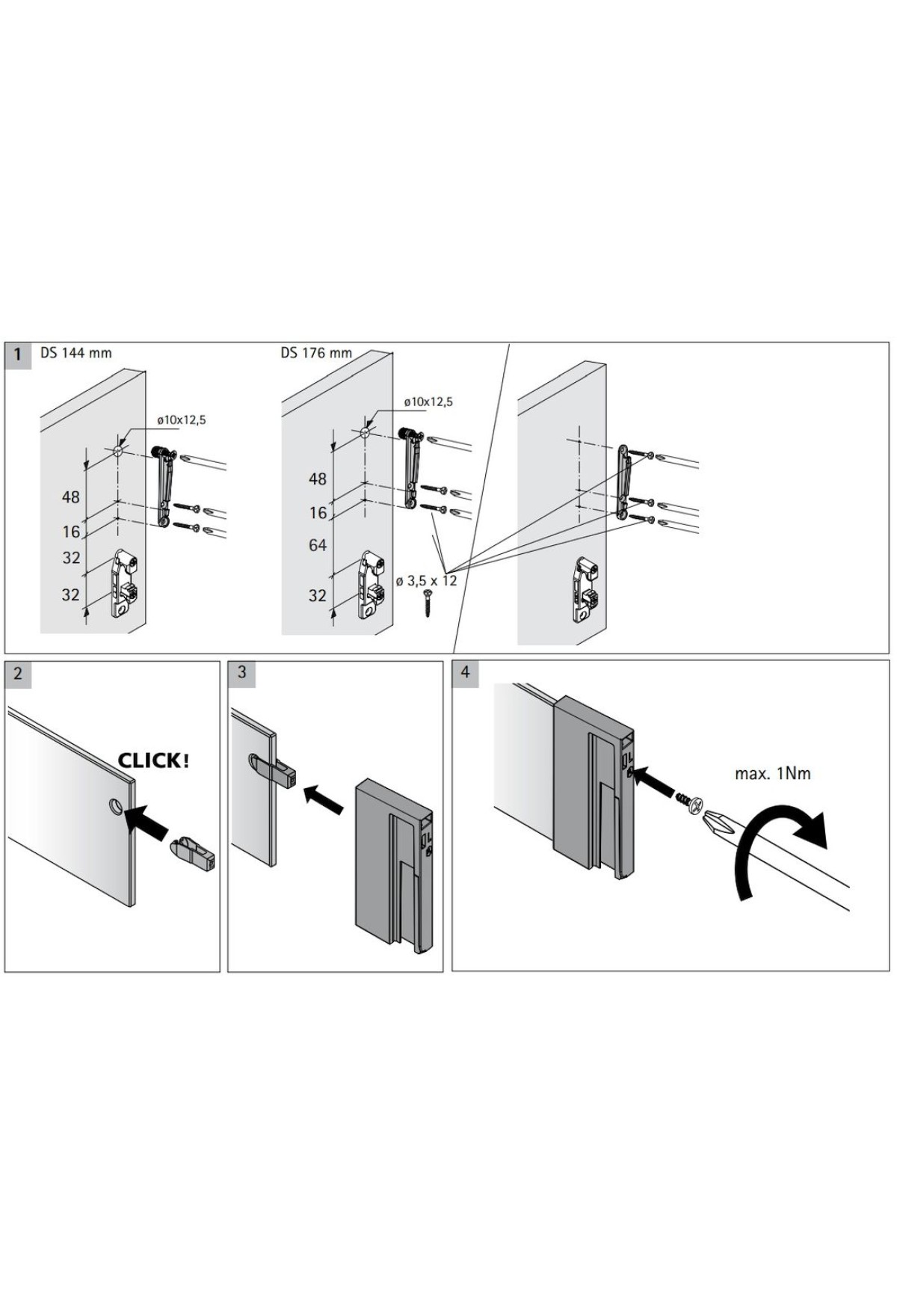 1

DS 144 mm

ø10x12,5

48

16

32

32

DS 176 mm

ø10x12,5

48

16

64

32

ø 3,5 x 12

2

CLICK!

3

4

max. 1Nm