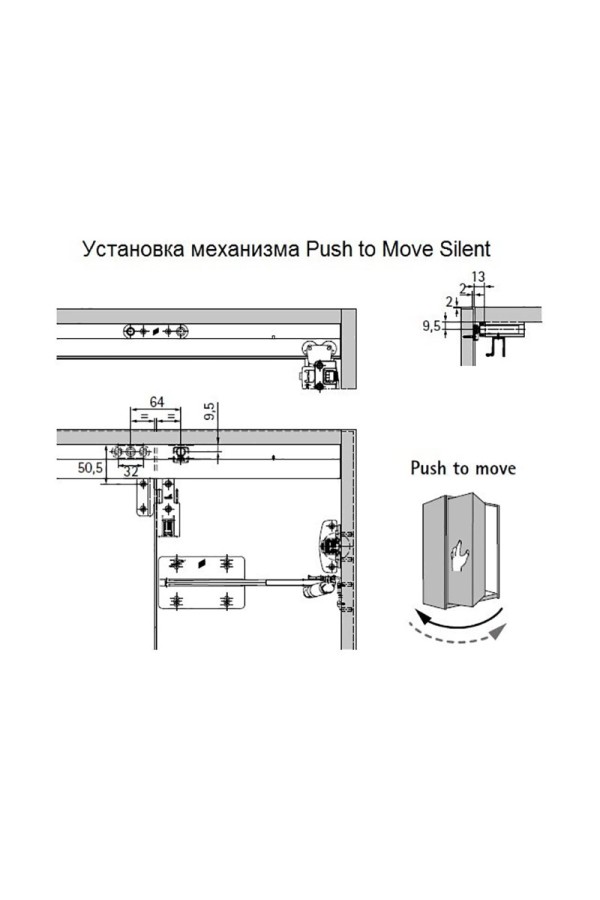 Установка механизма Push to Move Silent

13
2
2
9,5

64
9,5
50,5
32

Push to move