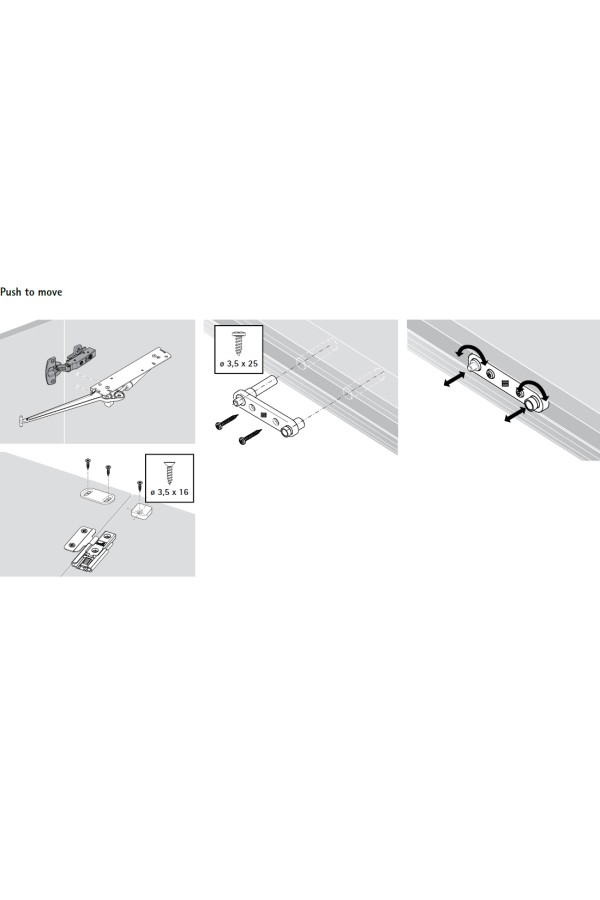 Push to move

ø 3,5 x 25

ø 3,5 x 16