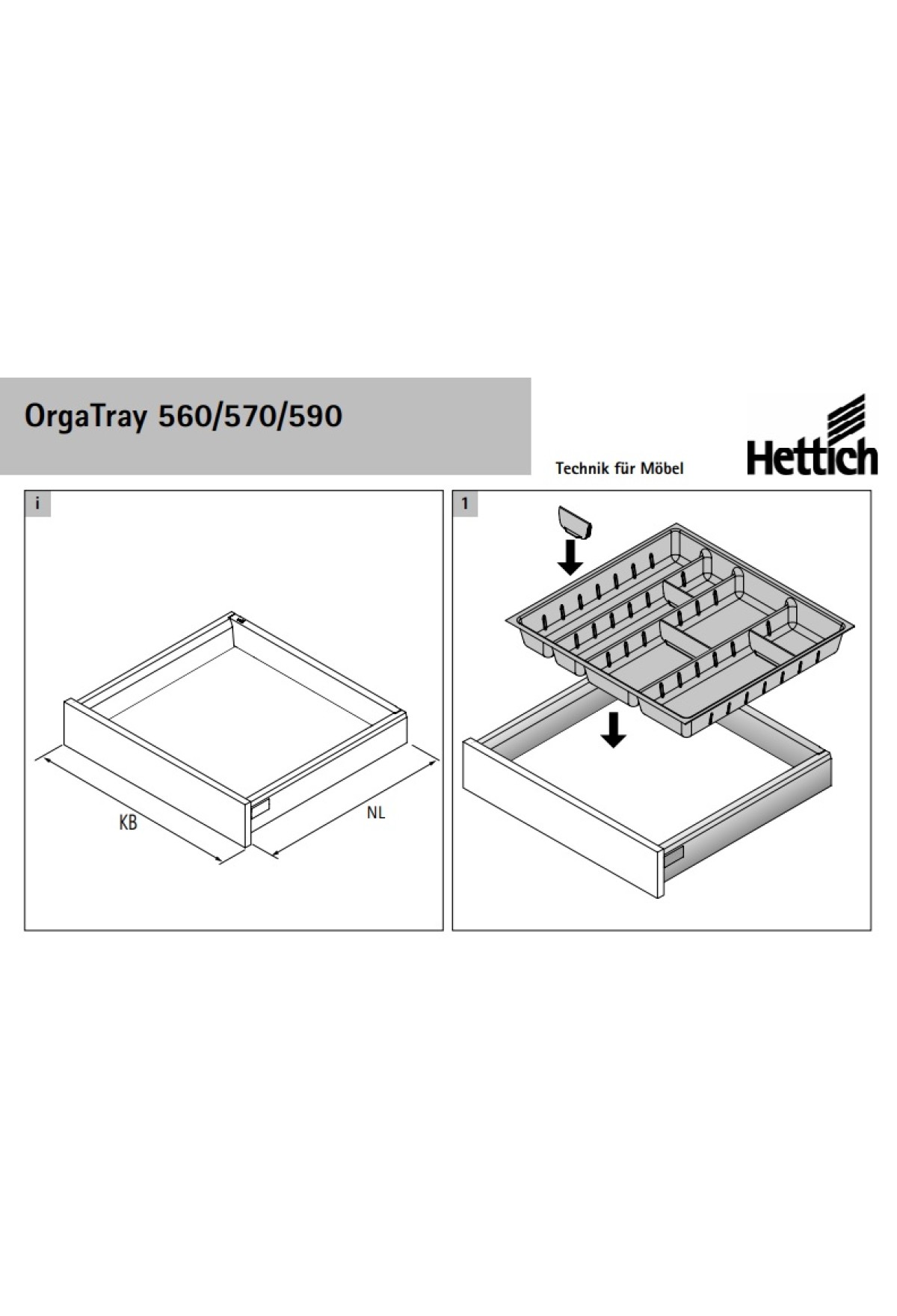 OrgaTray 560/570/590

Technik für Möbel

Hettich

i

KB

NL

1