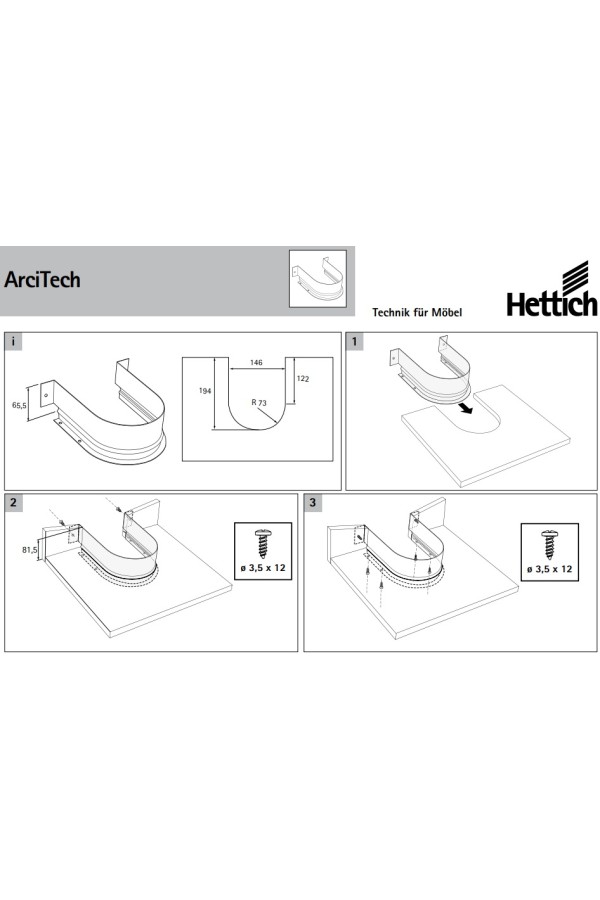 ArciTech

Technik für Möbel

Hettich

i

65,5

146

194

122

R 73

1

2

81,5

ø 3,5 x 12

3

ø 3,5 x 12