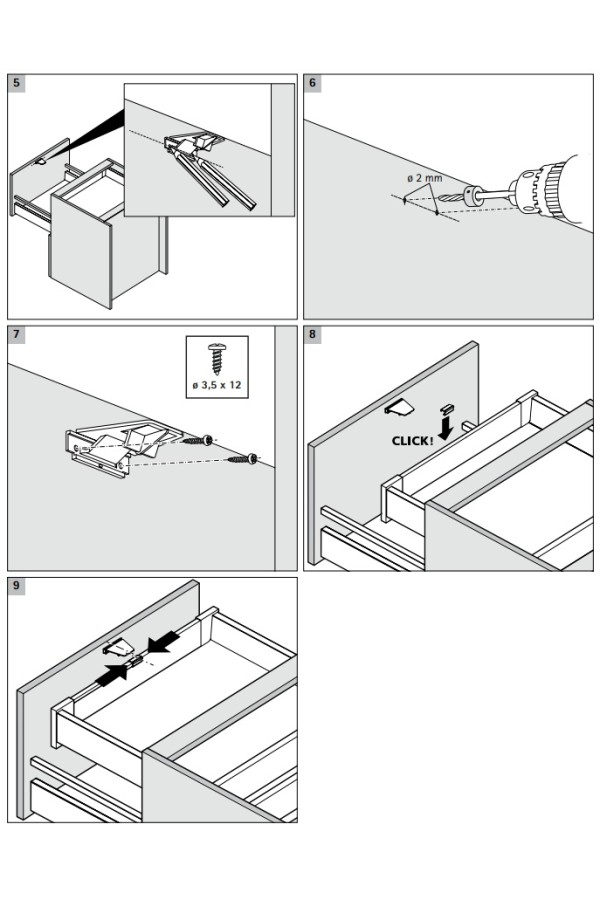 5

6

ø 2 mm

7

ø 3,5 x 12

8

CLICK!

9