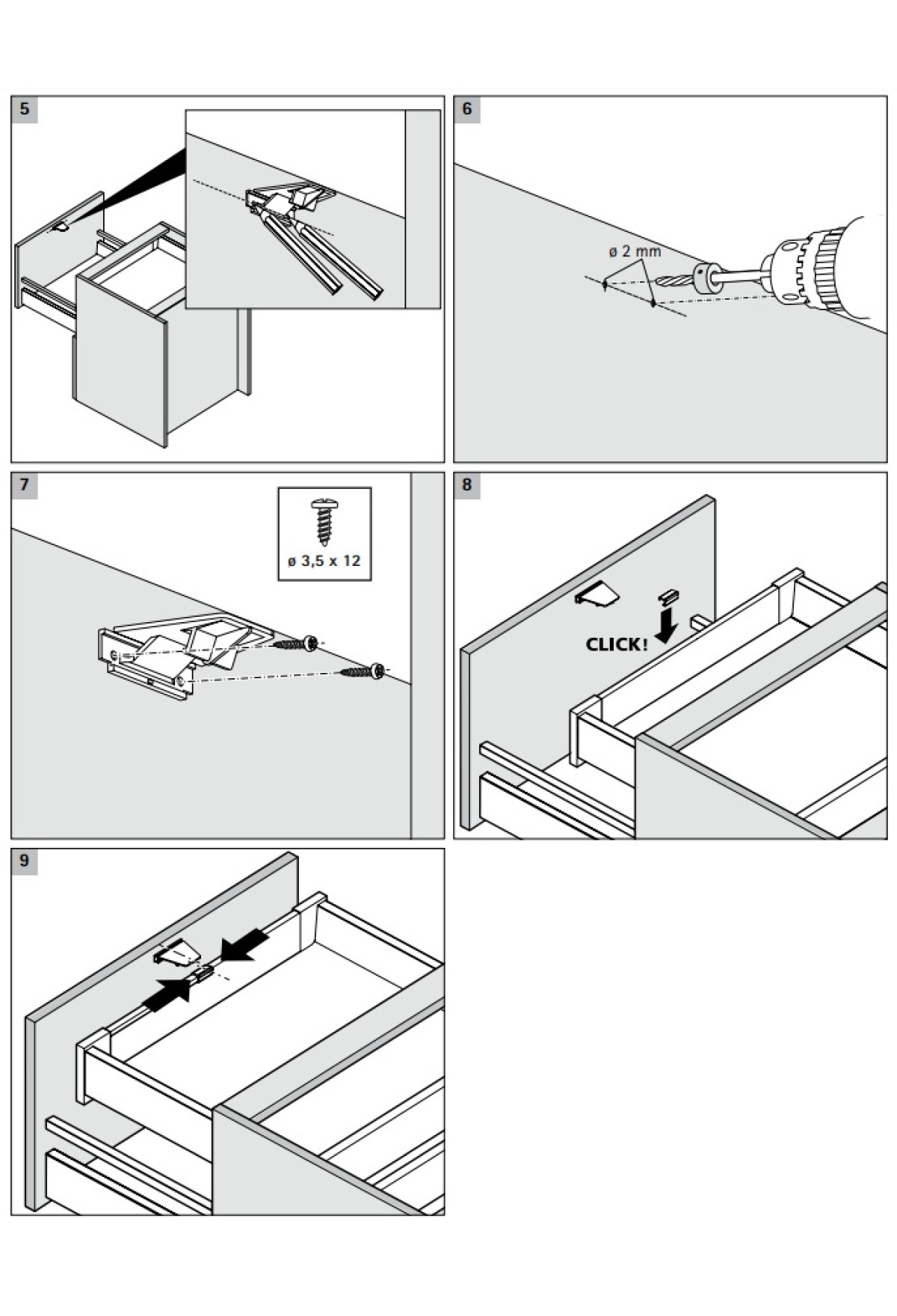 5

6

ø 2 mm

7

ø 3,5 x 12

8

CLICK!

9