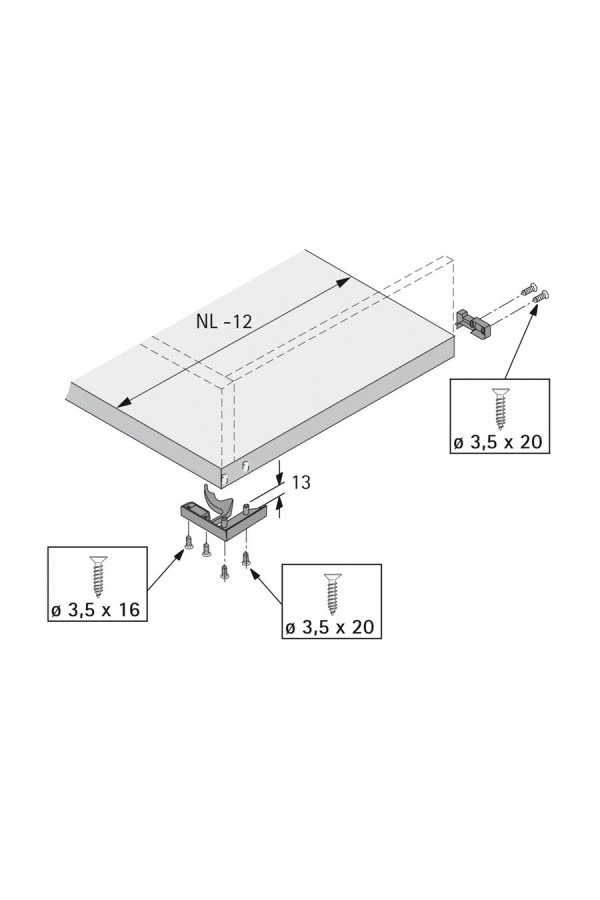 NL -12

ø 3,5 x 20

13

ø 3,5 x 16

ø 3,5 x 20