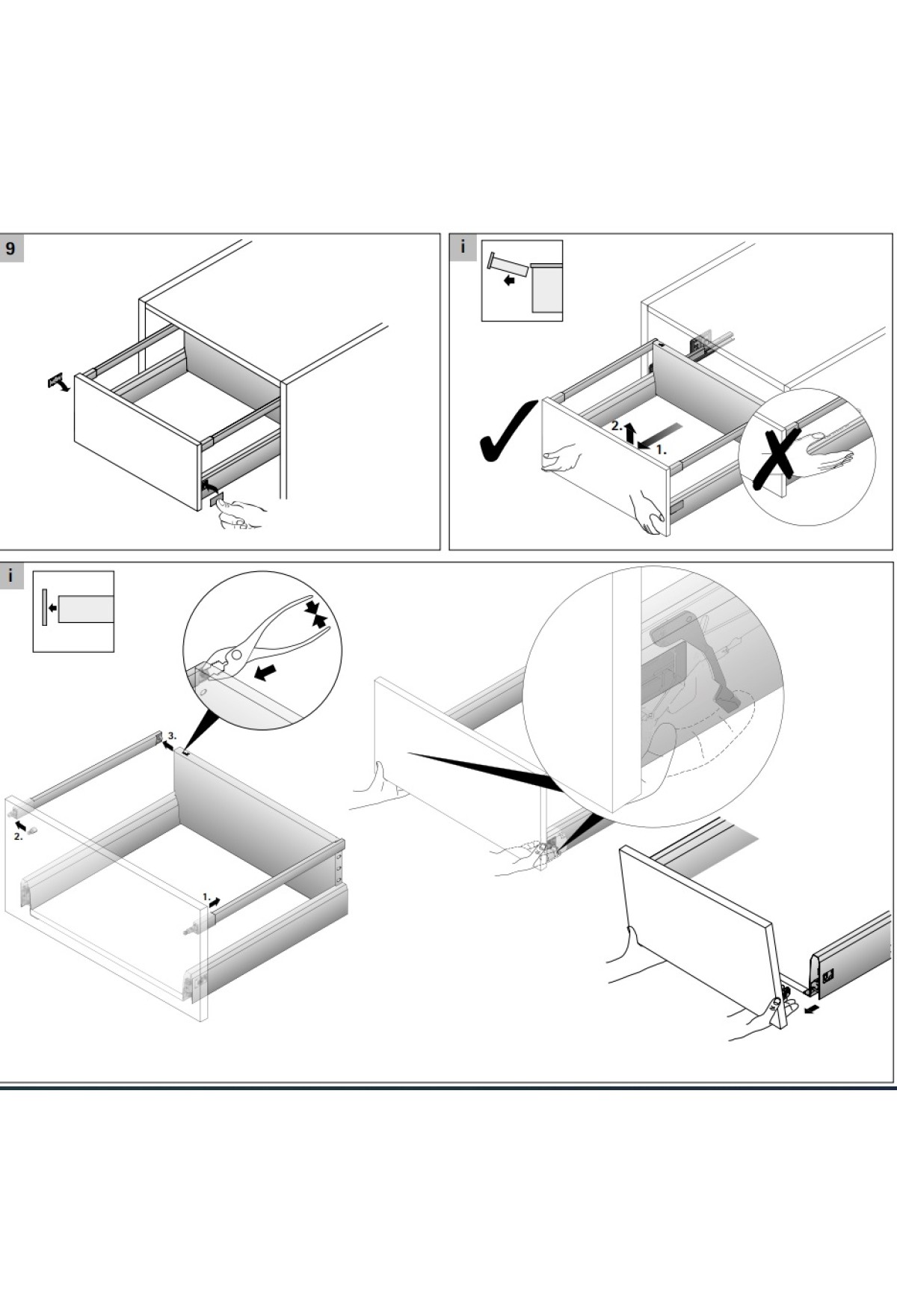 9

i

2.

1.

i

3.

2.

1.