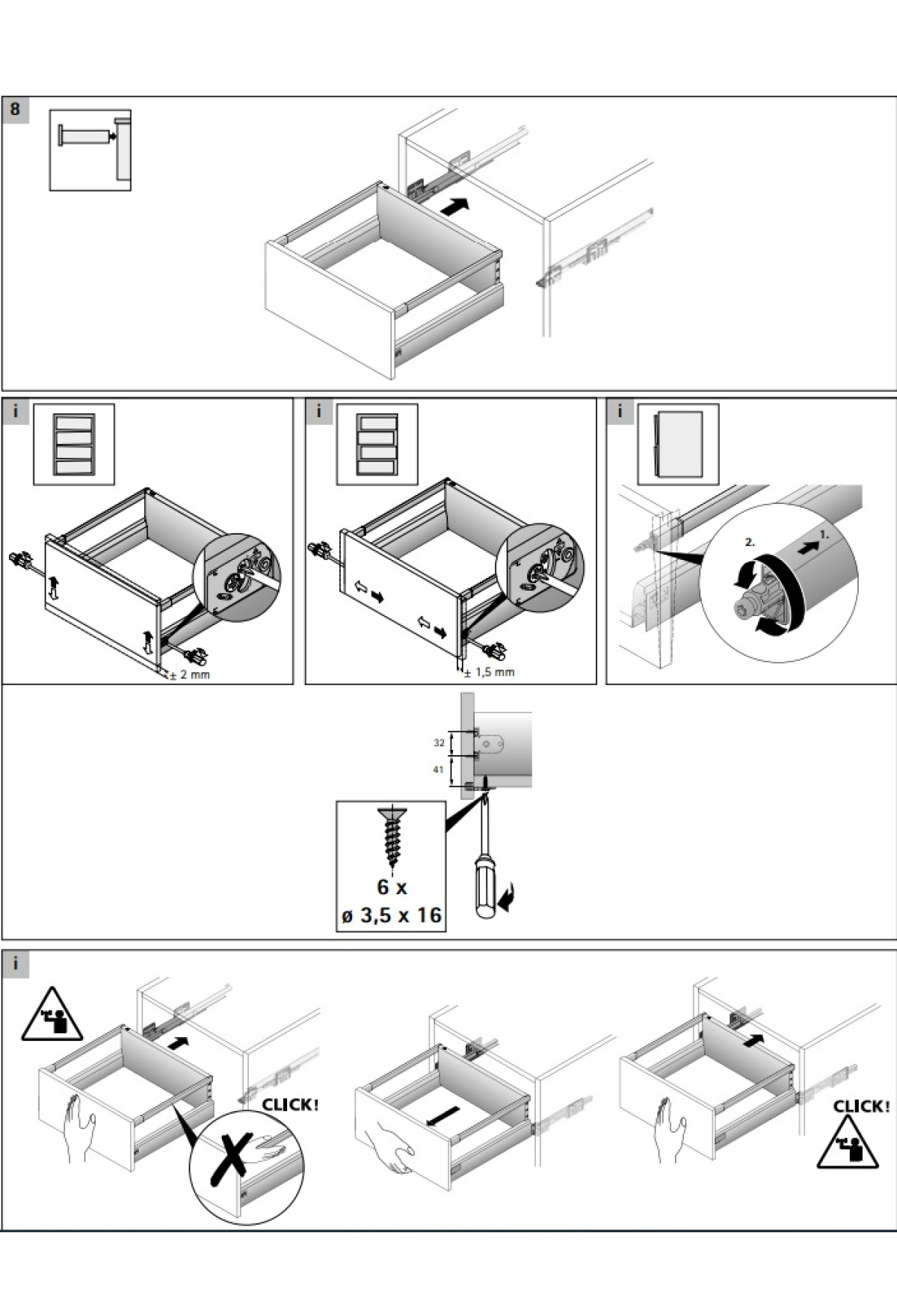 8

i

± 2 mm

i

± 1,5 mm

i

2.

1.

32

41

6 x
ø 3,5 x 16

i

CLICK!

CLICK!