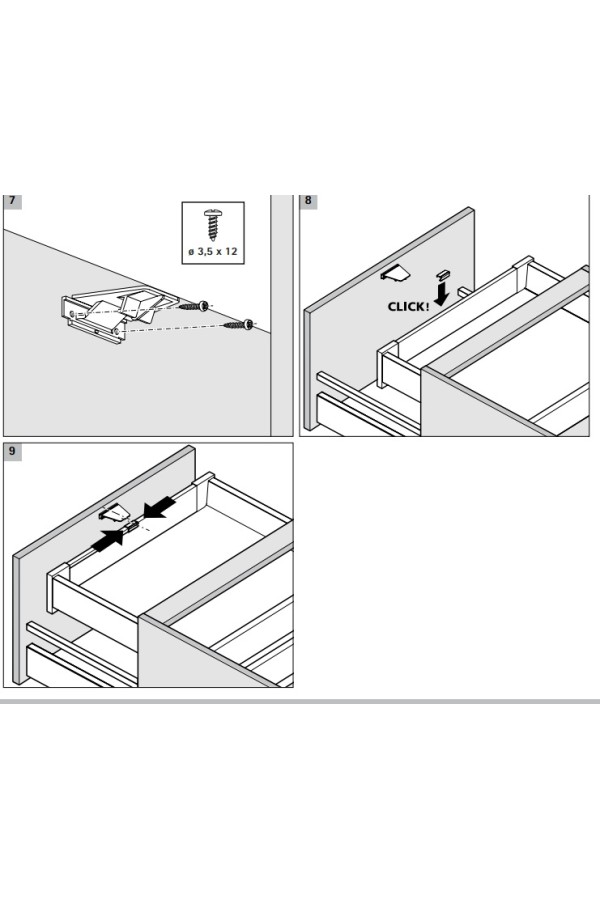 7

ø 3,5 x 12

8

CLICK!

9