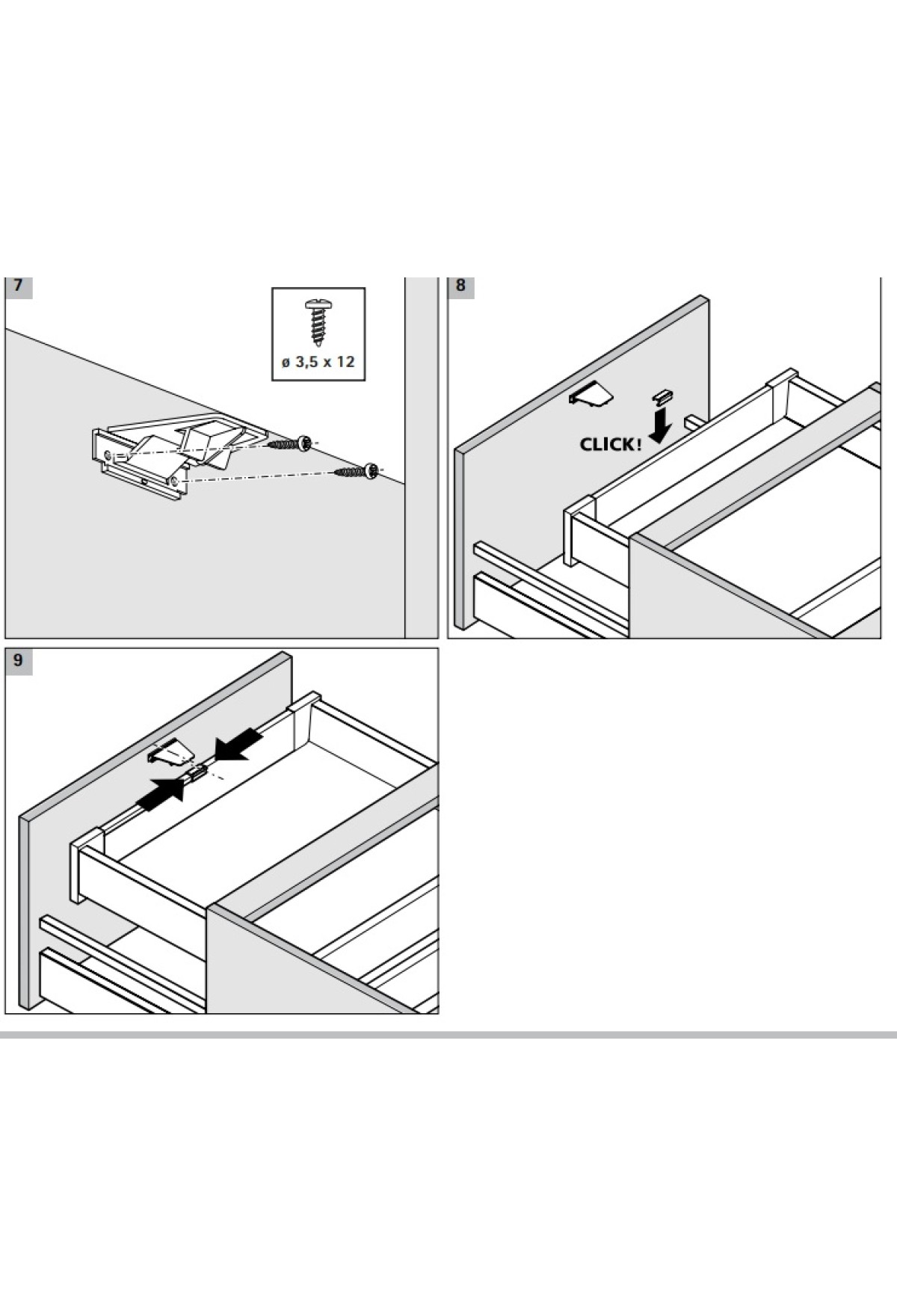 7

ø 3,5 x 12

8

CLICK!

9