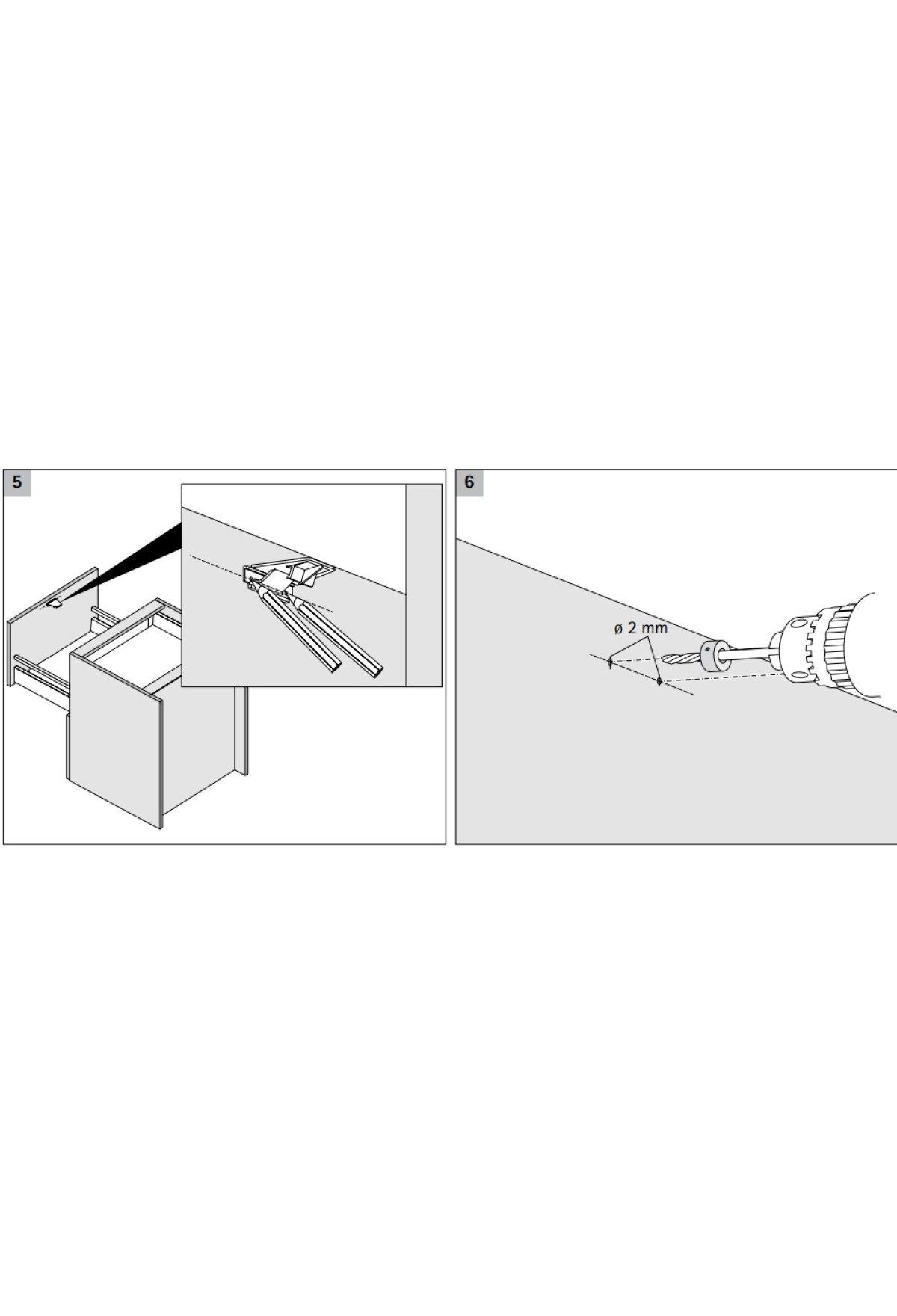 5

6

ø 2 mm