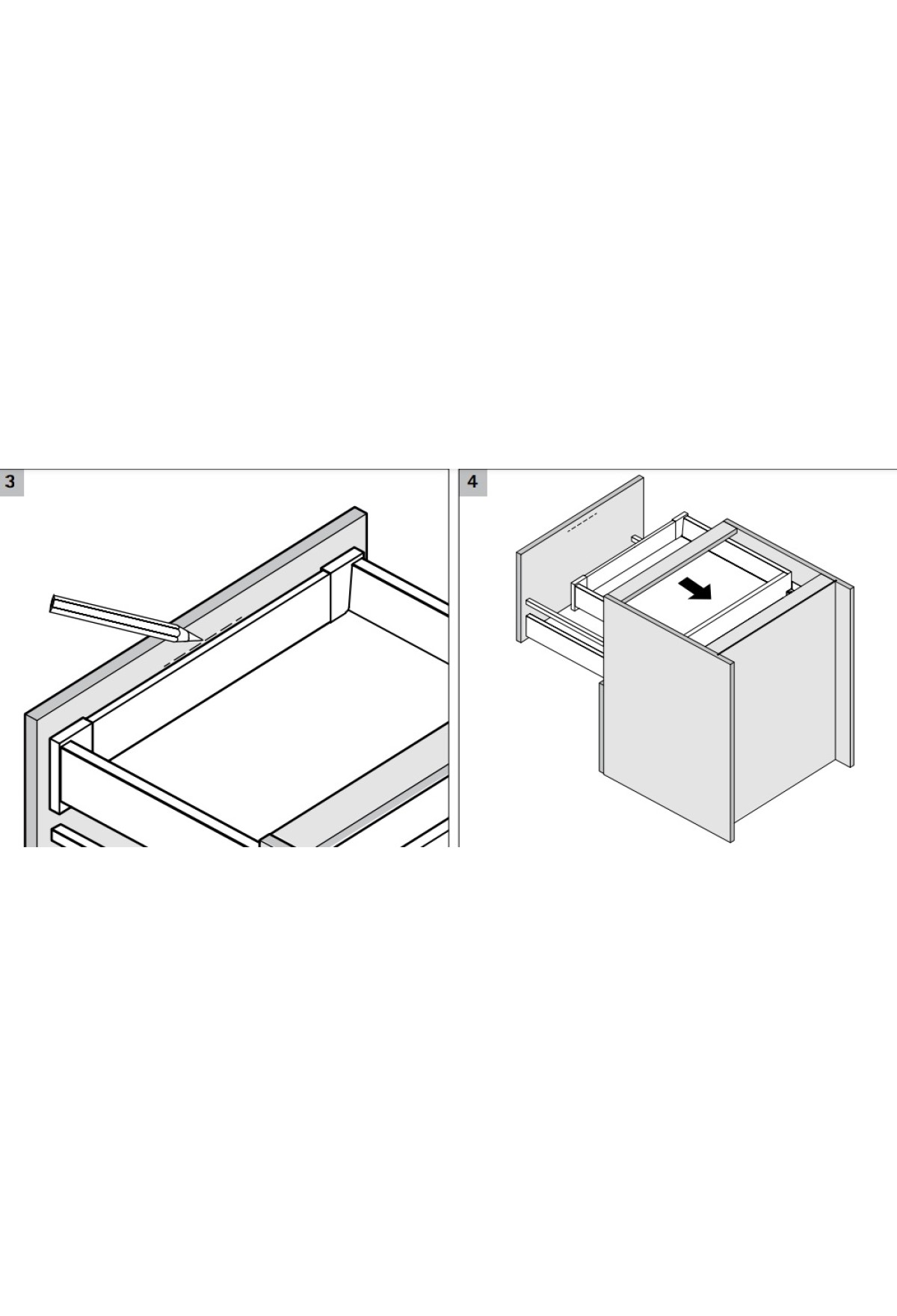 3

4