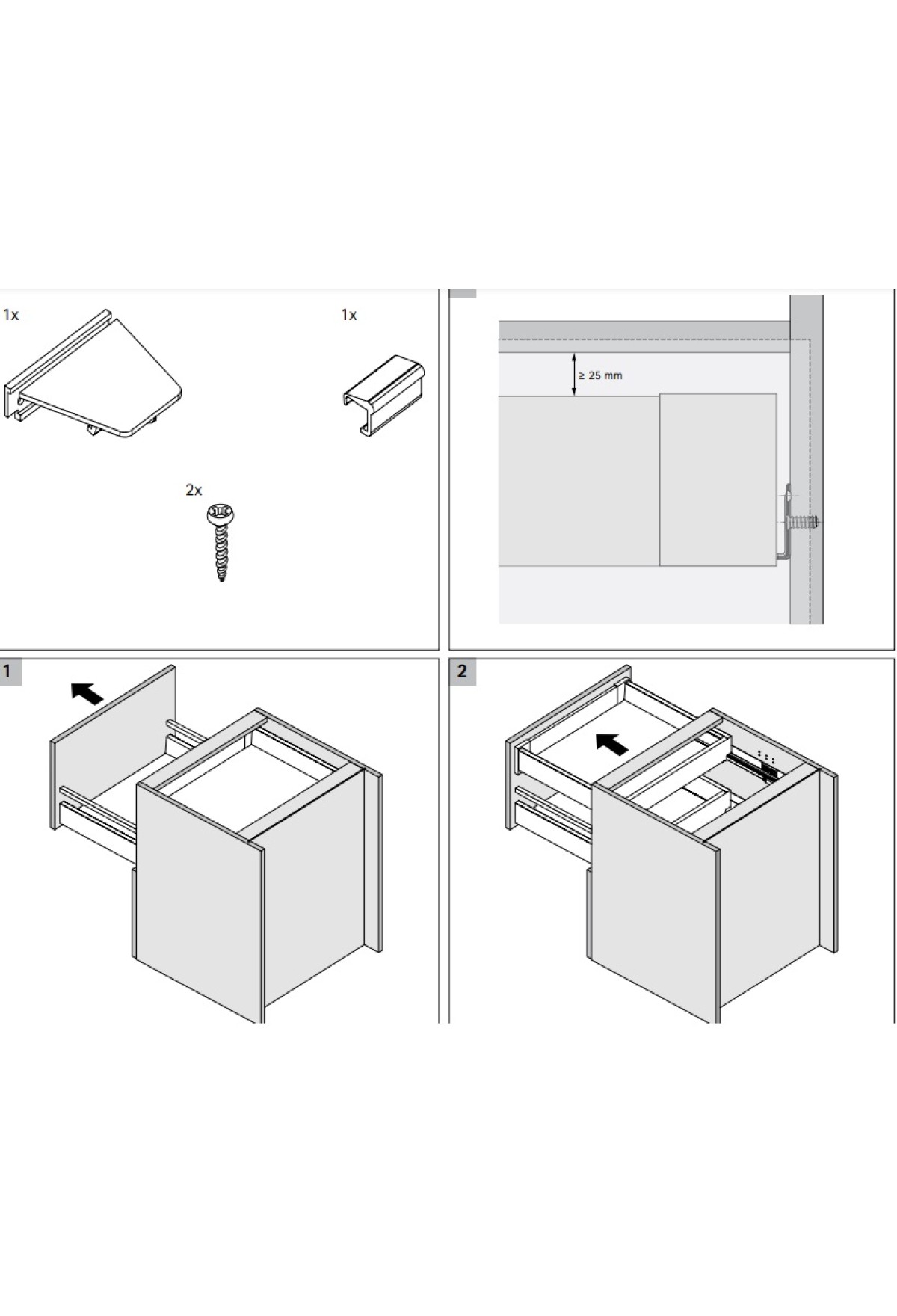 1x

1x

2x

≥ 25 mm

1

2