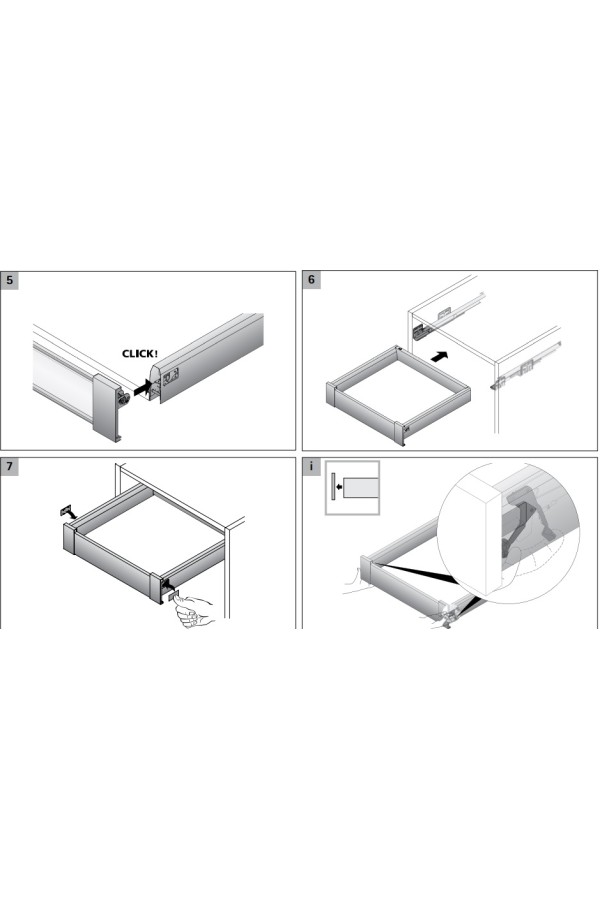 5

CLICK!

6

7

i