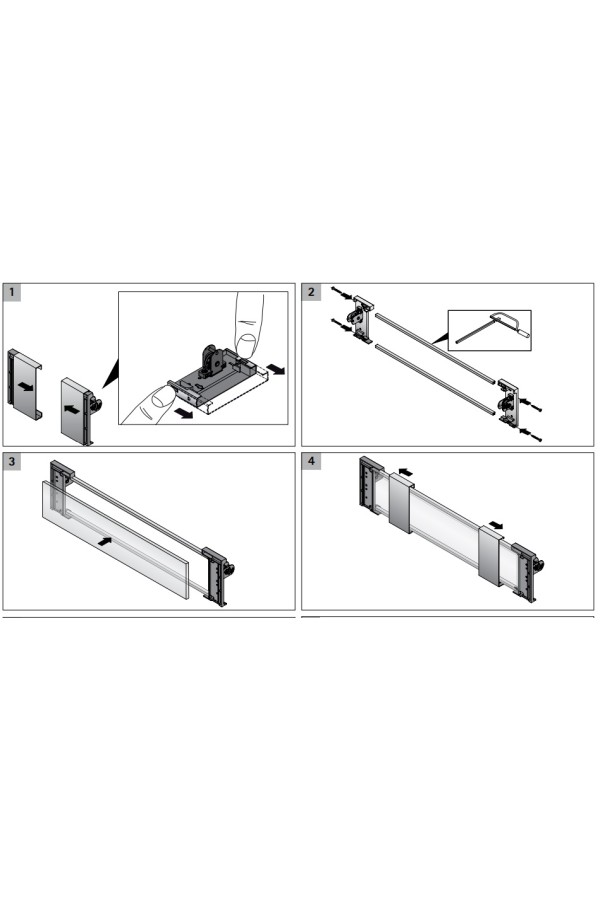 1

2

3

4