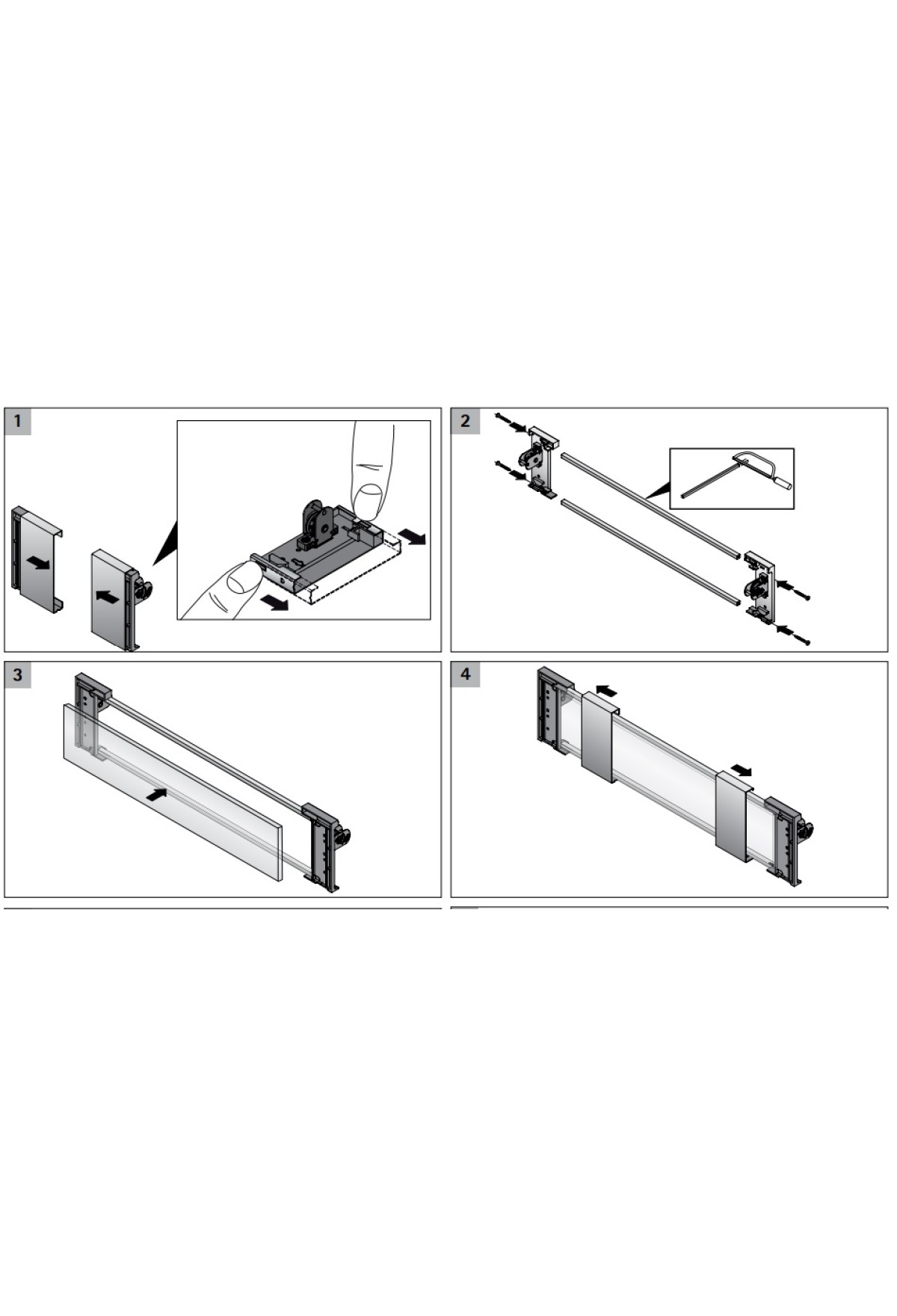 1

2

3

4