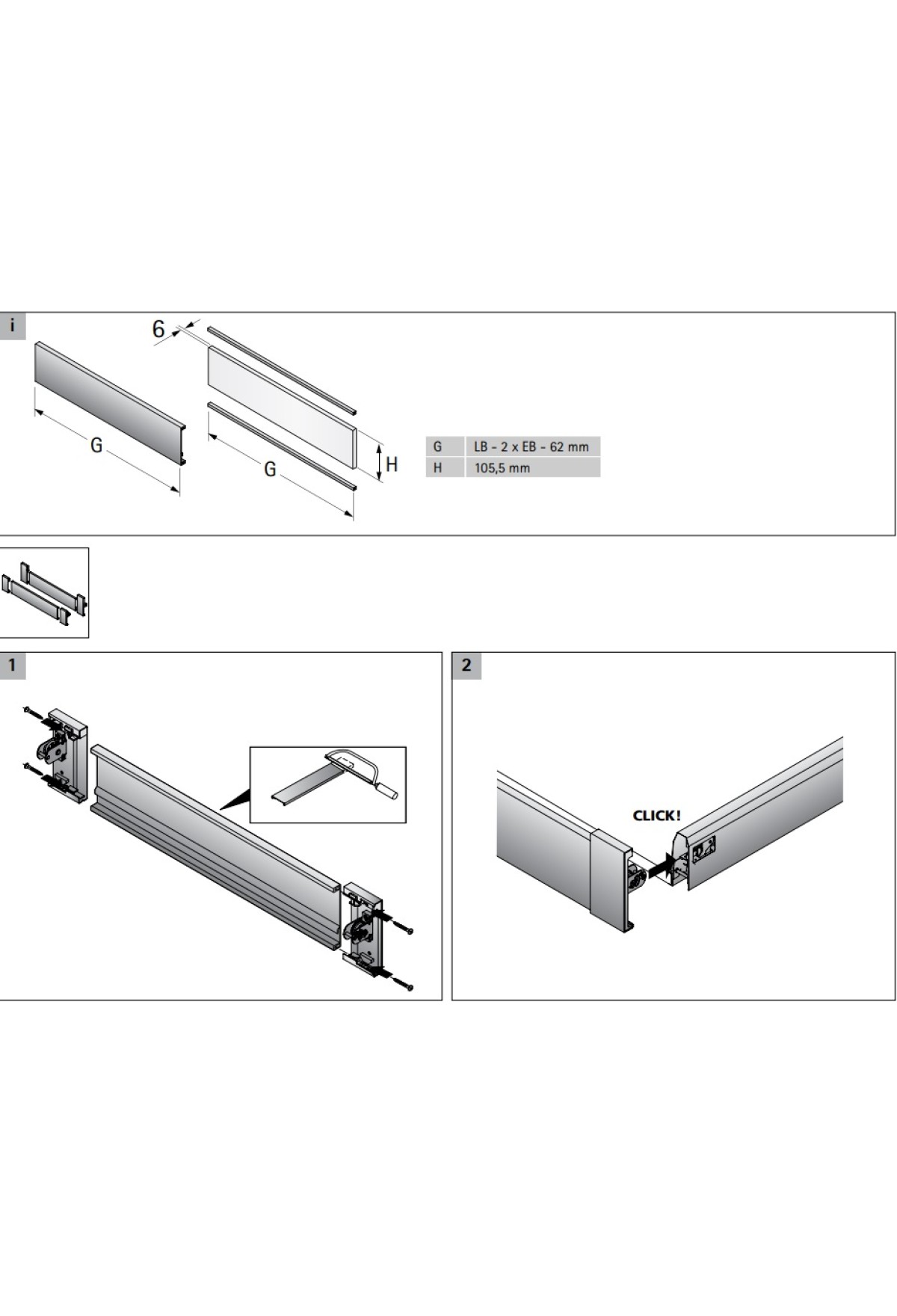 i

6

G

G

H

| G | LB - 2 x EB - 62 mm |
|---|---|
| H | 105,5 mm |

1

2

CLICK!