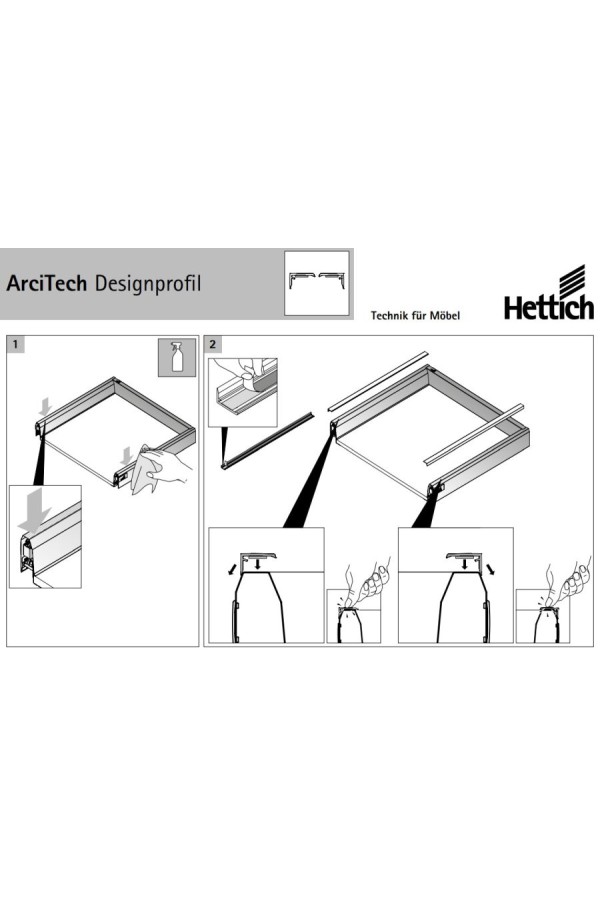 ArciTech Designprofil

Technik für Möbel

Hettich

1

2