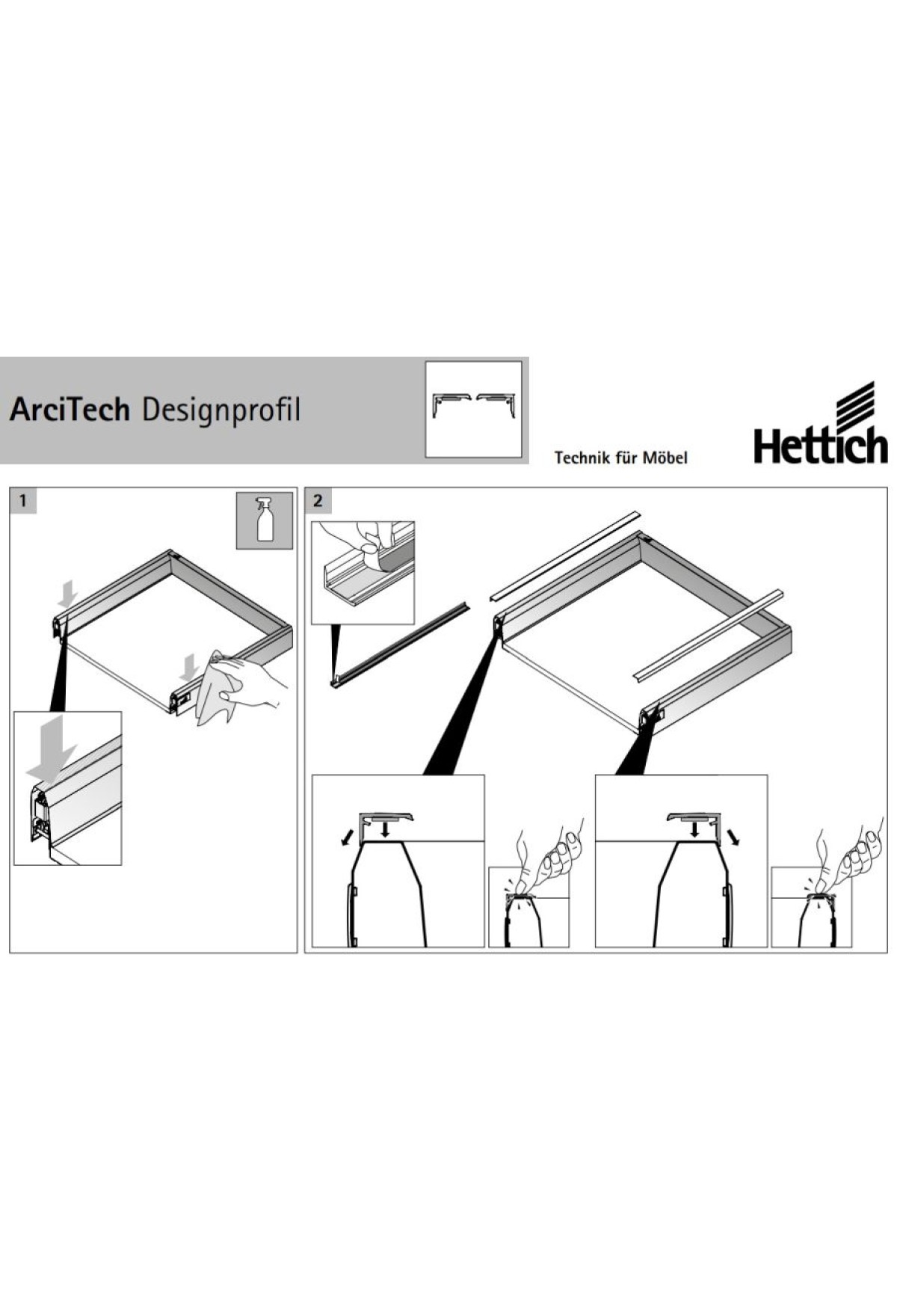 ArciTech Designprofil

Technik für Möbel

Hettich

1

2