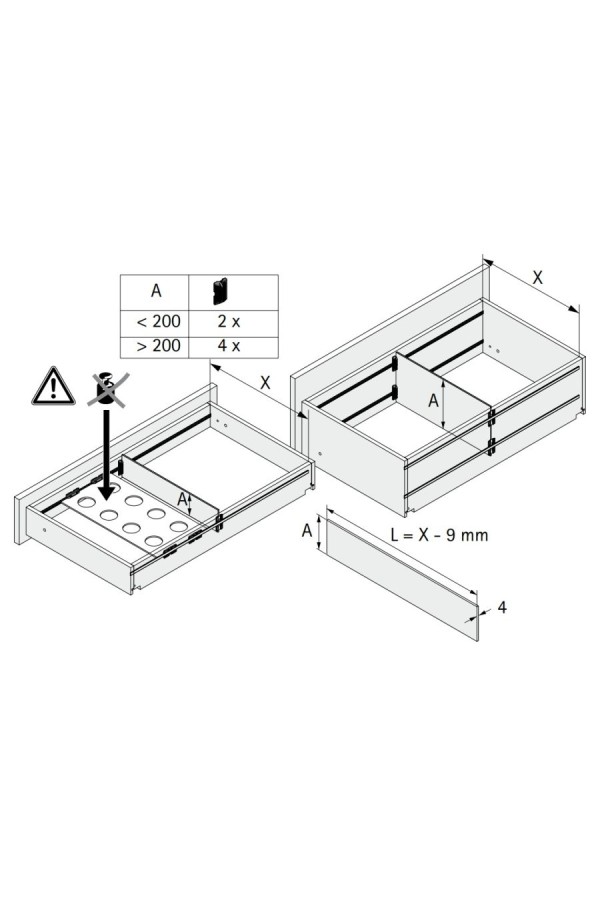 | A | |
|---|---|
| < 200 | 2 x |
| > 200 | 4 x |

X

X

A

A

A

L = X - 9 mm

4