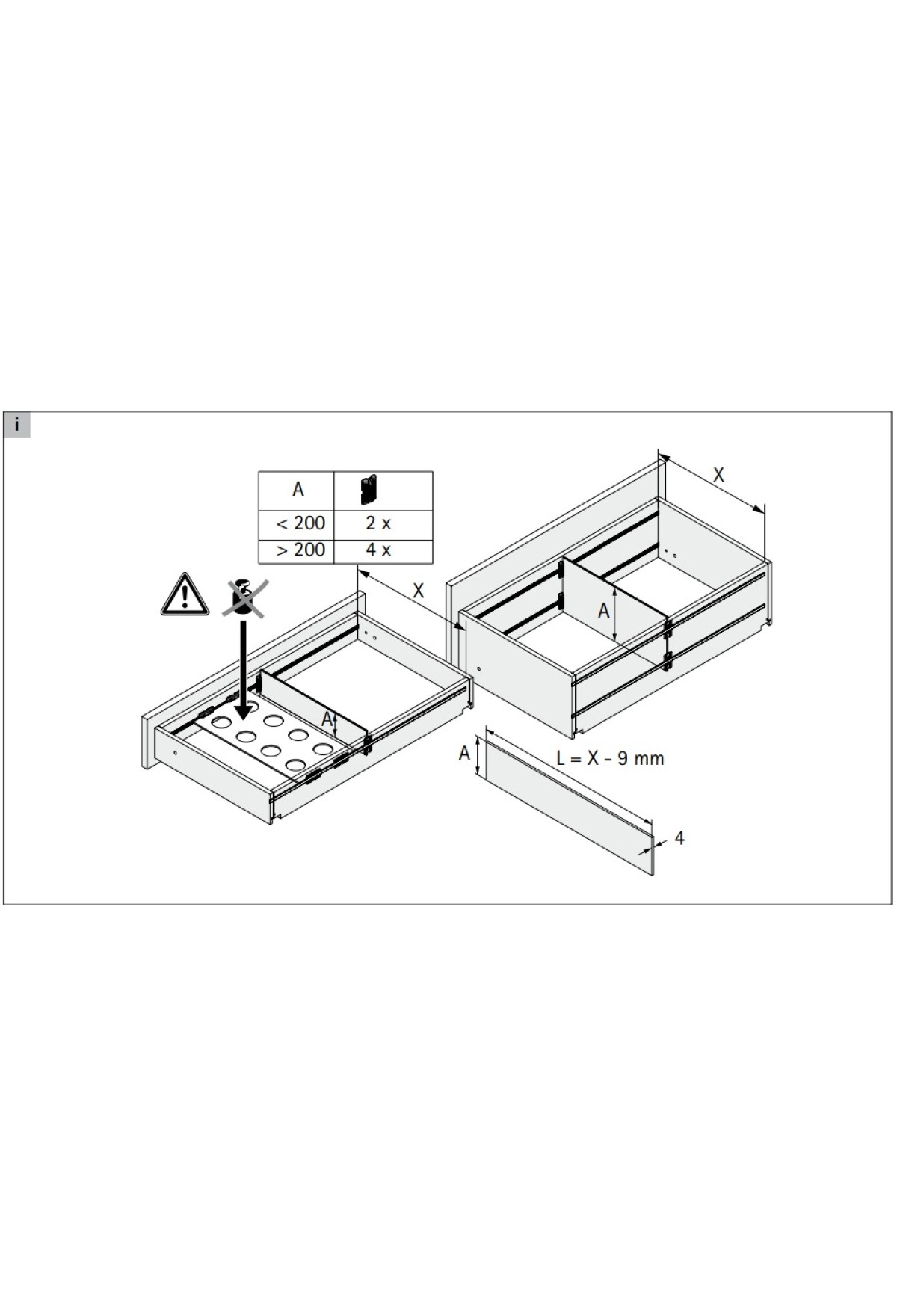 i

| A | |
|---|---|
| < 200 | 2 x |
| > 200 | 4 x |

X

X

A

A

A

L = X - 9 mm

4