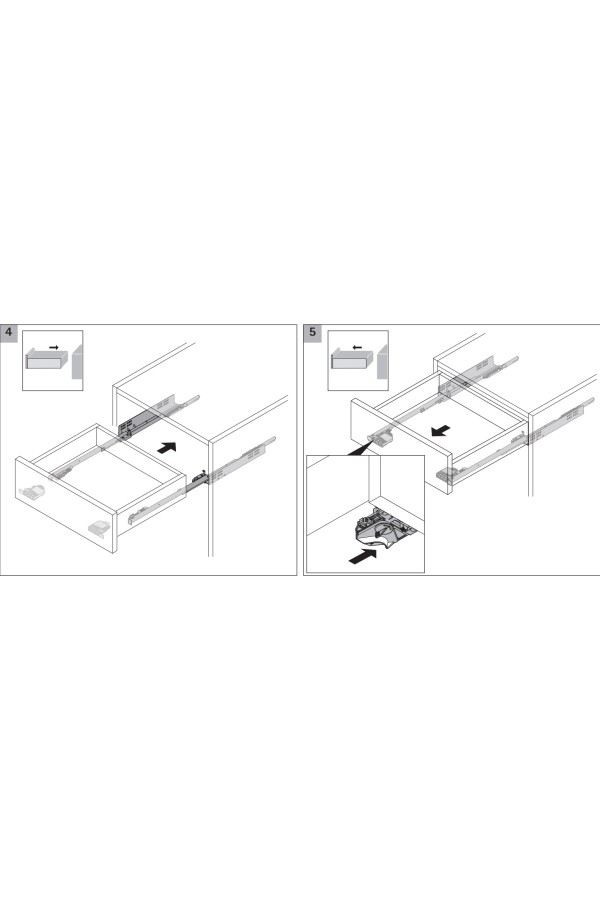 4

5