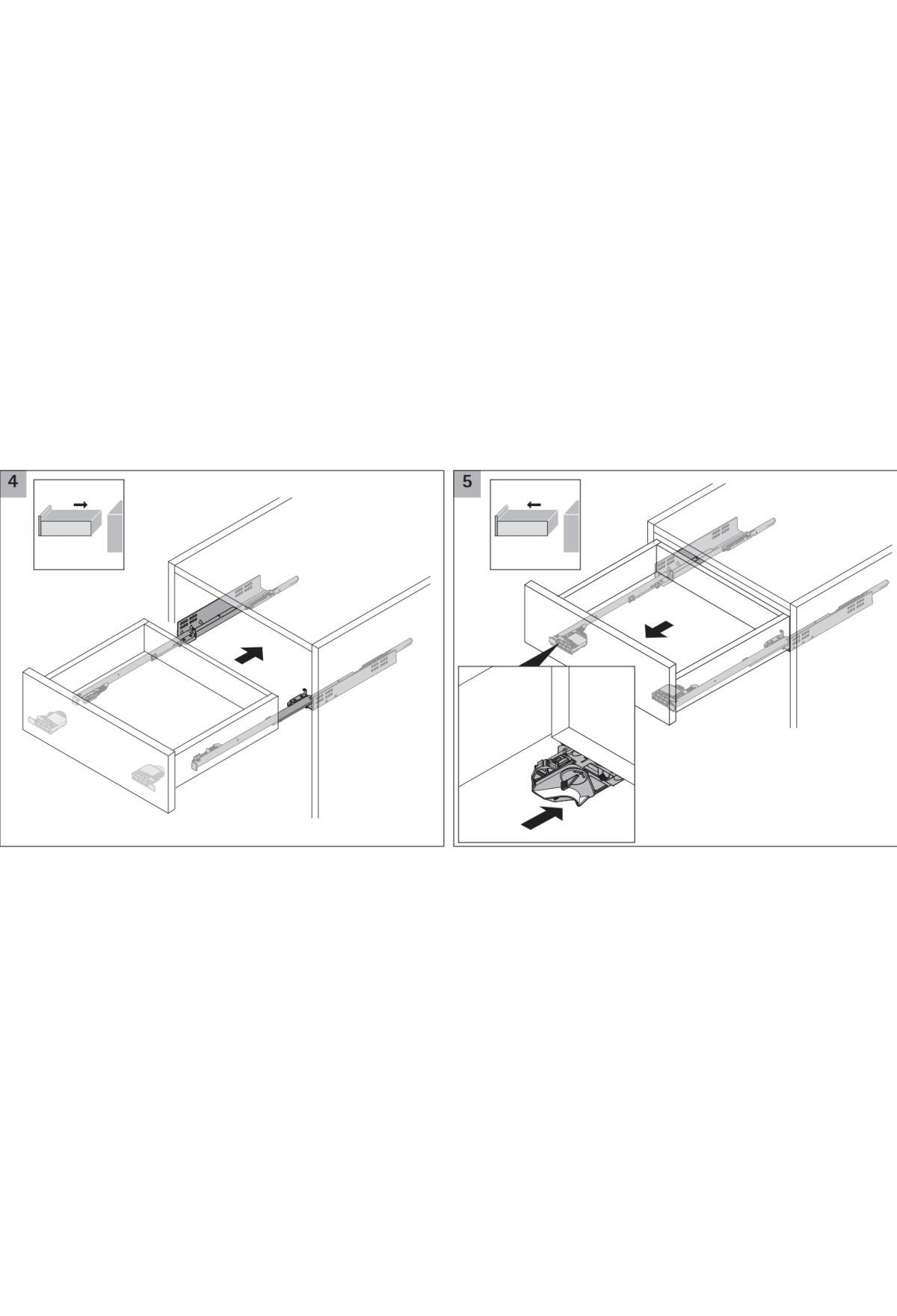 4

5