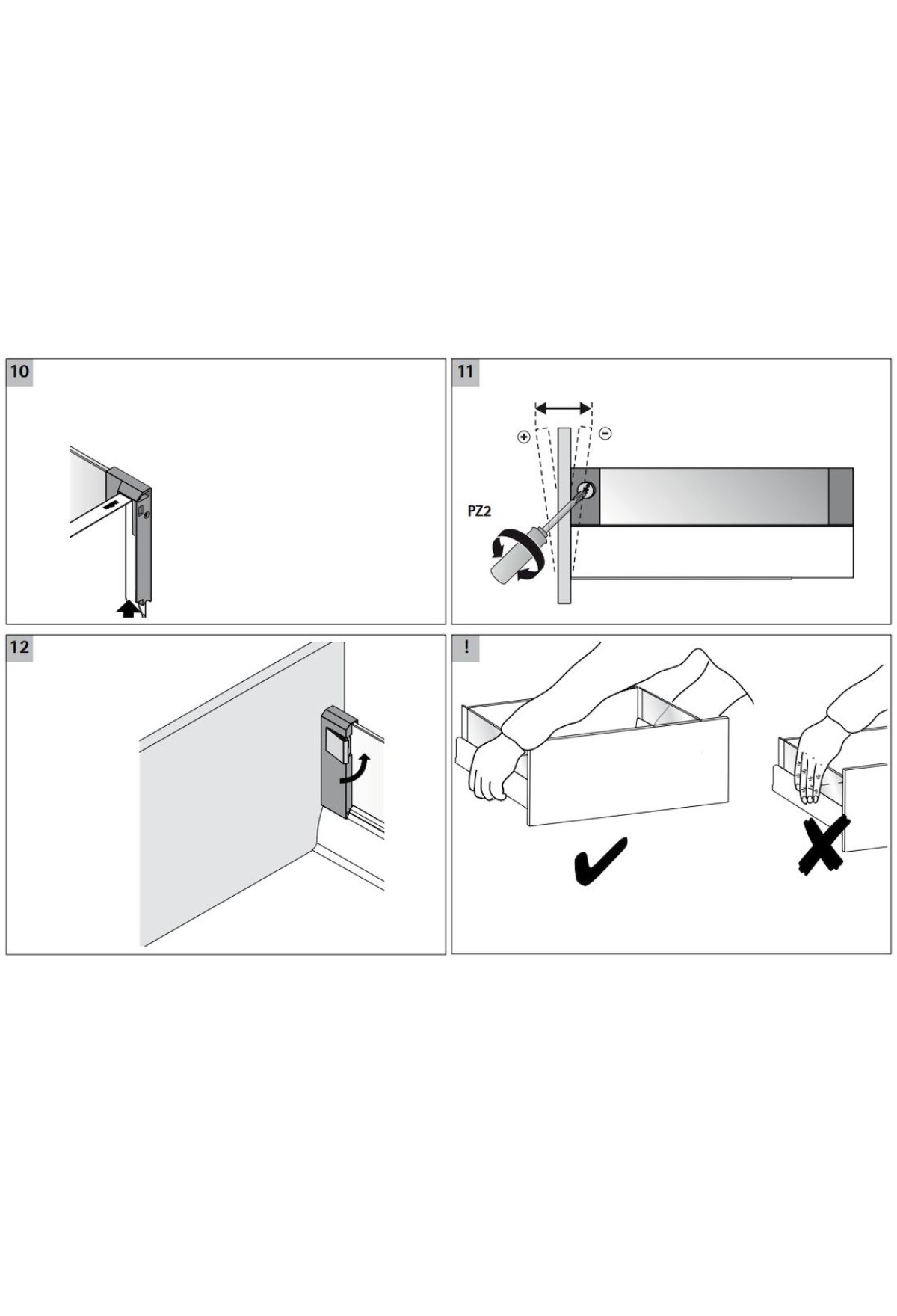 10

11

+

−

PZ2

12

!