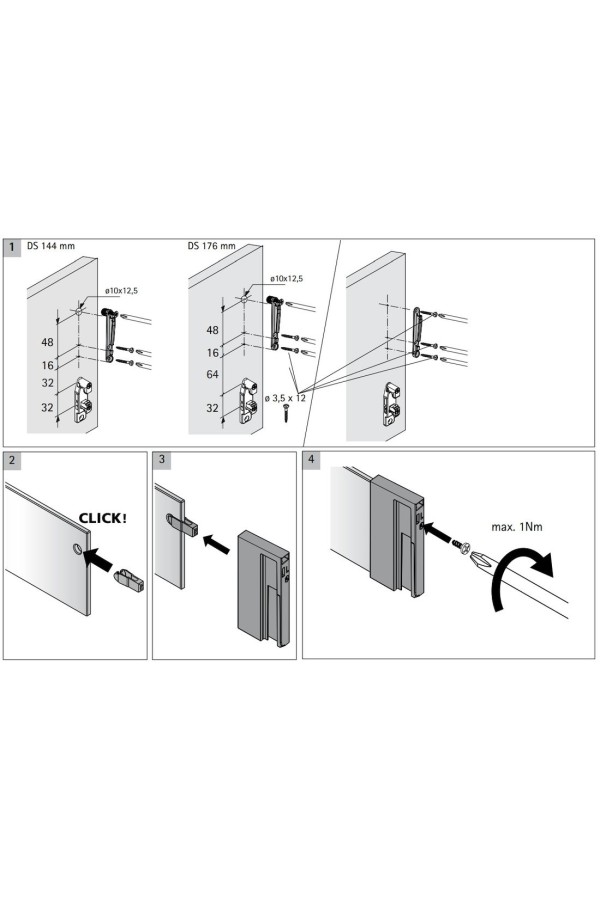 1 DS 144 mm

ø10x12,5

48

16

32

32

DS 176 mm

ø10x12,5

48

16

64

32

ø 3,5 x 12

2

CLICK!

3

4

max. 1Nm