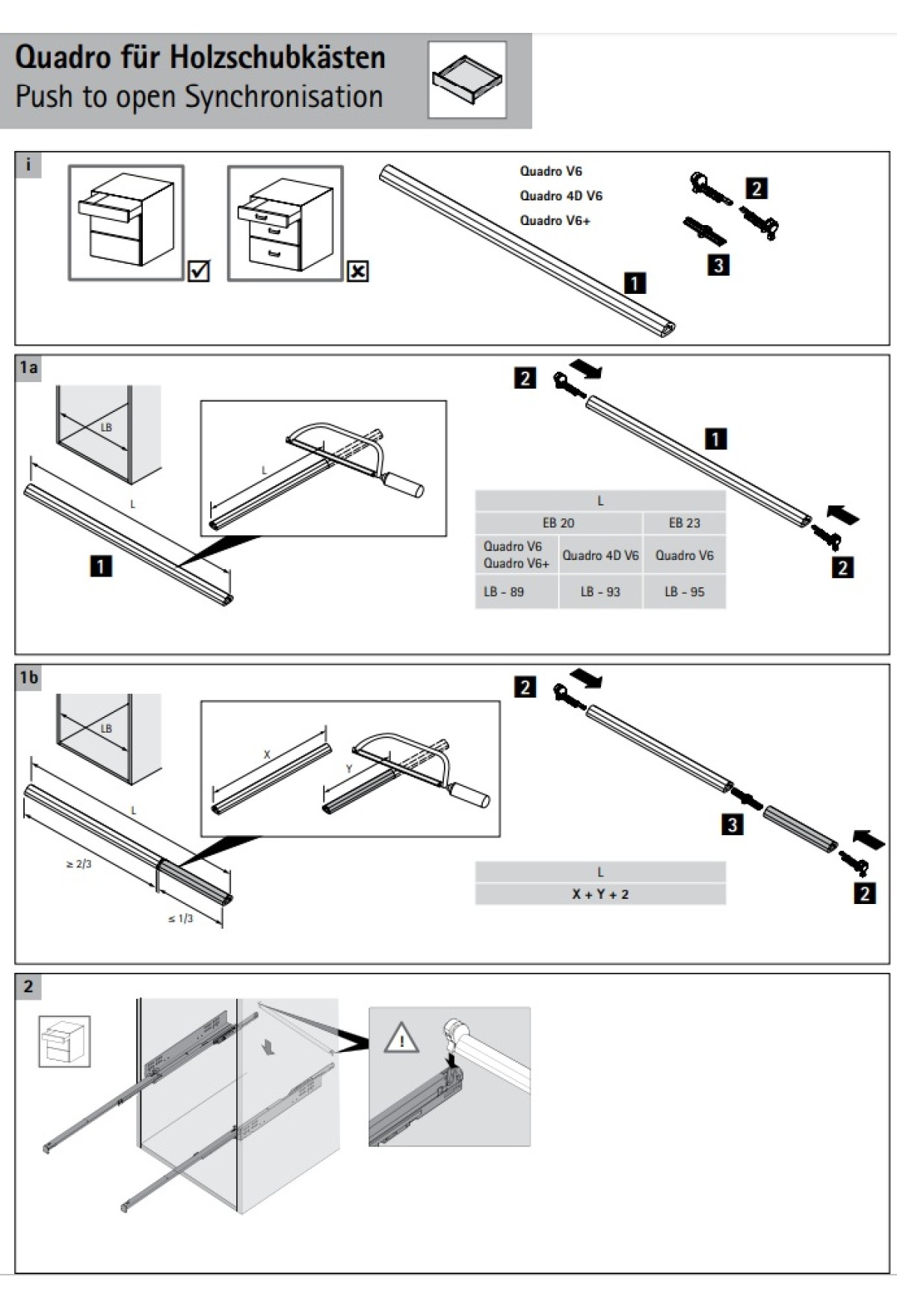 Quadro für Holzschubkästen
Push to open Synchronisation

i

Quadro V6
Quadro 4D V6
Quadro V6+

2
3
1

1a

LB
L
L
1
2
1
2

| L | | |
|---|---|---|
| EB 20 | | EB 23 |
| Quadro V6 Quadro V6+ | Quadro 4D V6 | Quadro V6 |
| LB - 89 | LB - 93 | LB - 95 |

1b

LB
L
≥ 2/3
≤ 1/3
X
Y
2
3
2

| L |
|---|
| X + Y + 2 |

2

!