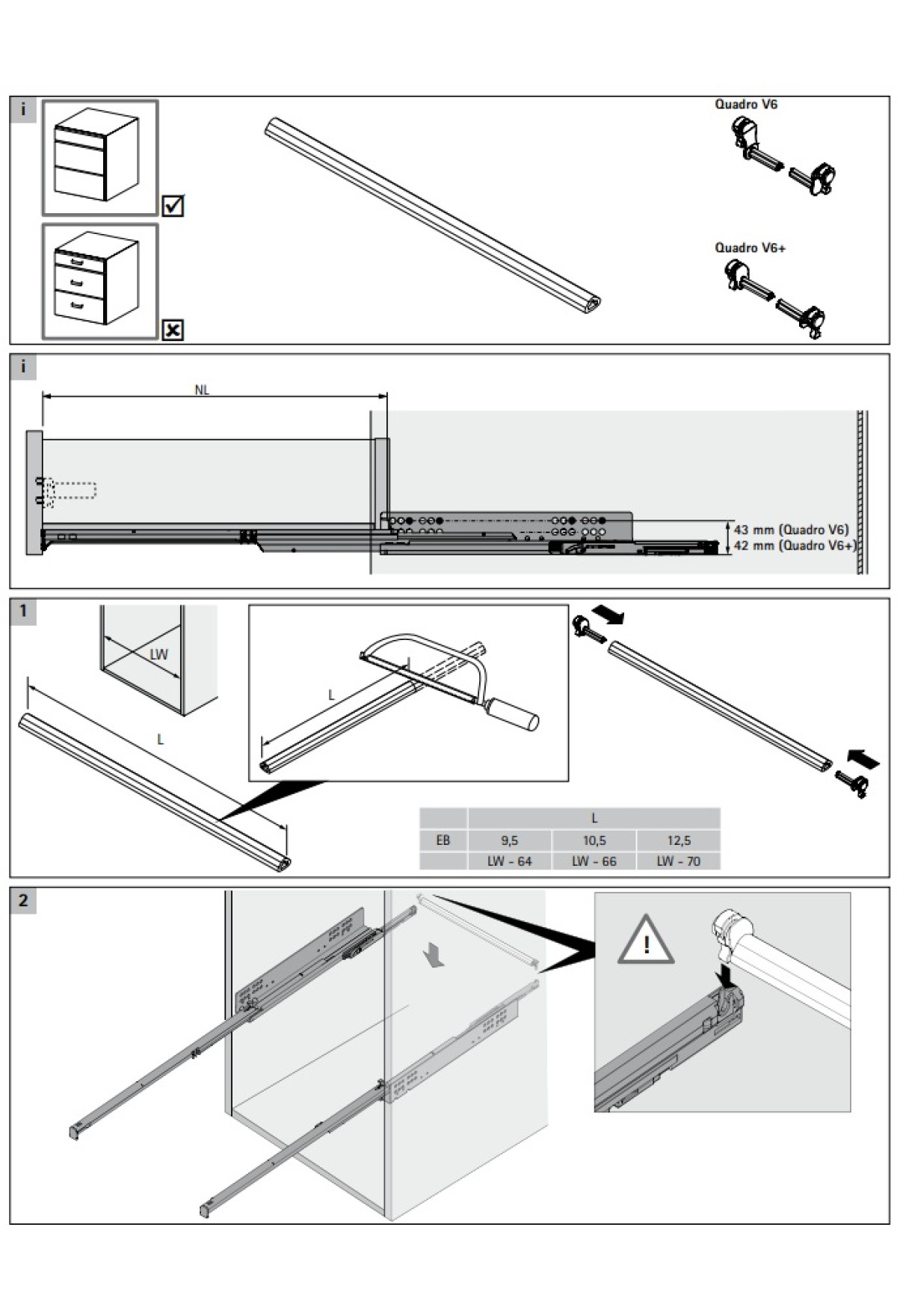 i

Quadro V6

Quadro V6+

i

NL

43 mm (Quadro V6)
42 mm (Quadro V6+)

1

LW

L

L

|  | L |  |  |
|---|---|---|---|
| EB | 9,5 | 10,5 | 12,5 |
|  | LW - 64 | LW - 66 | LW - 70 |

2

!