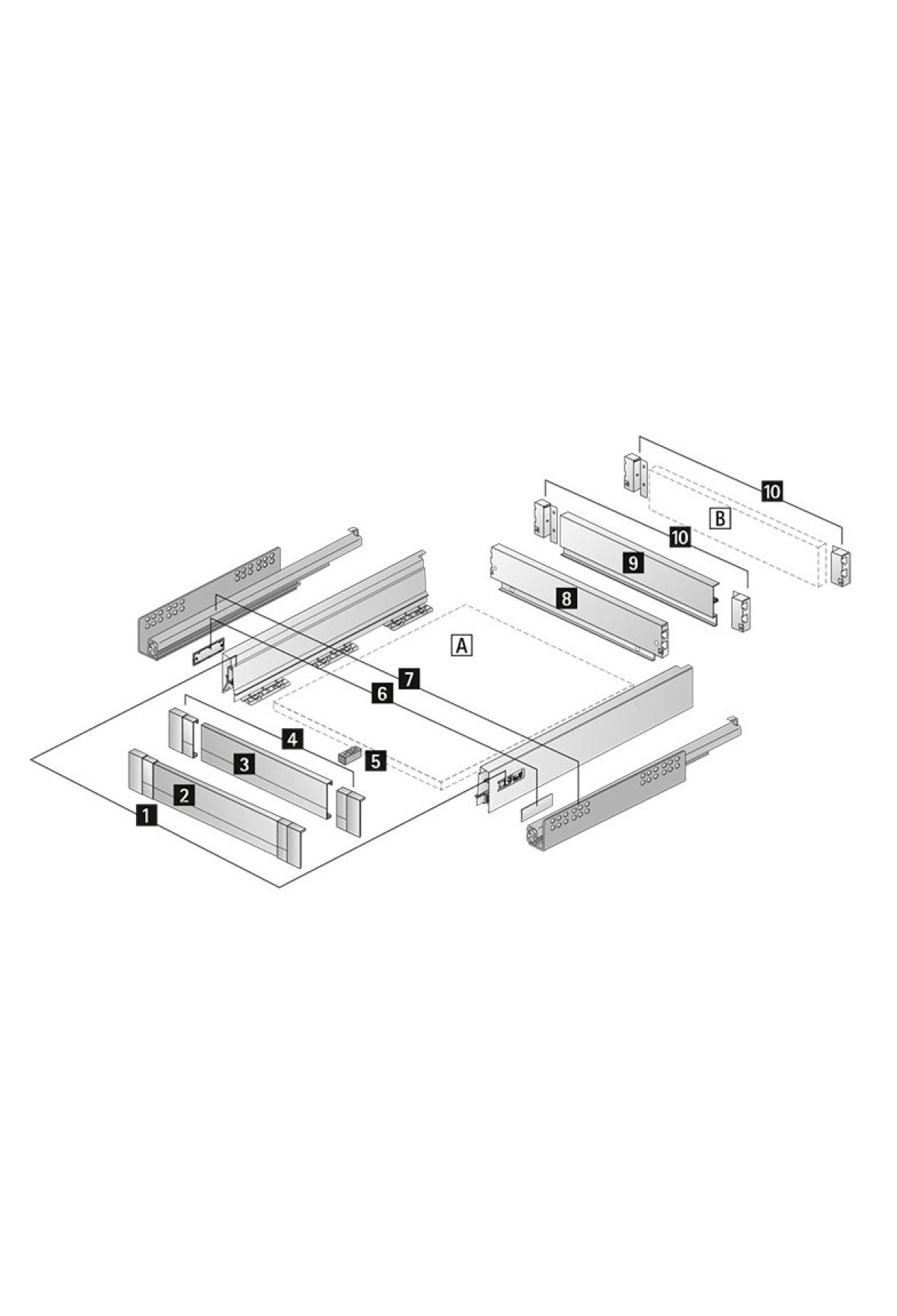 10
B
10
9
8
A
7
6
4
5
3
2
1