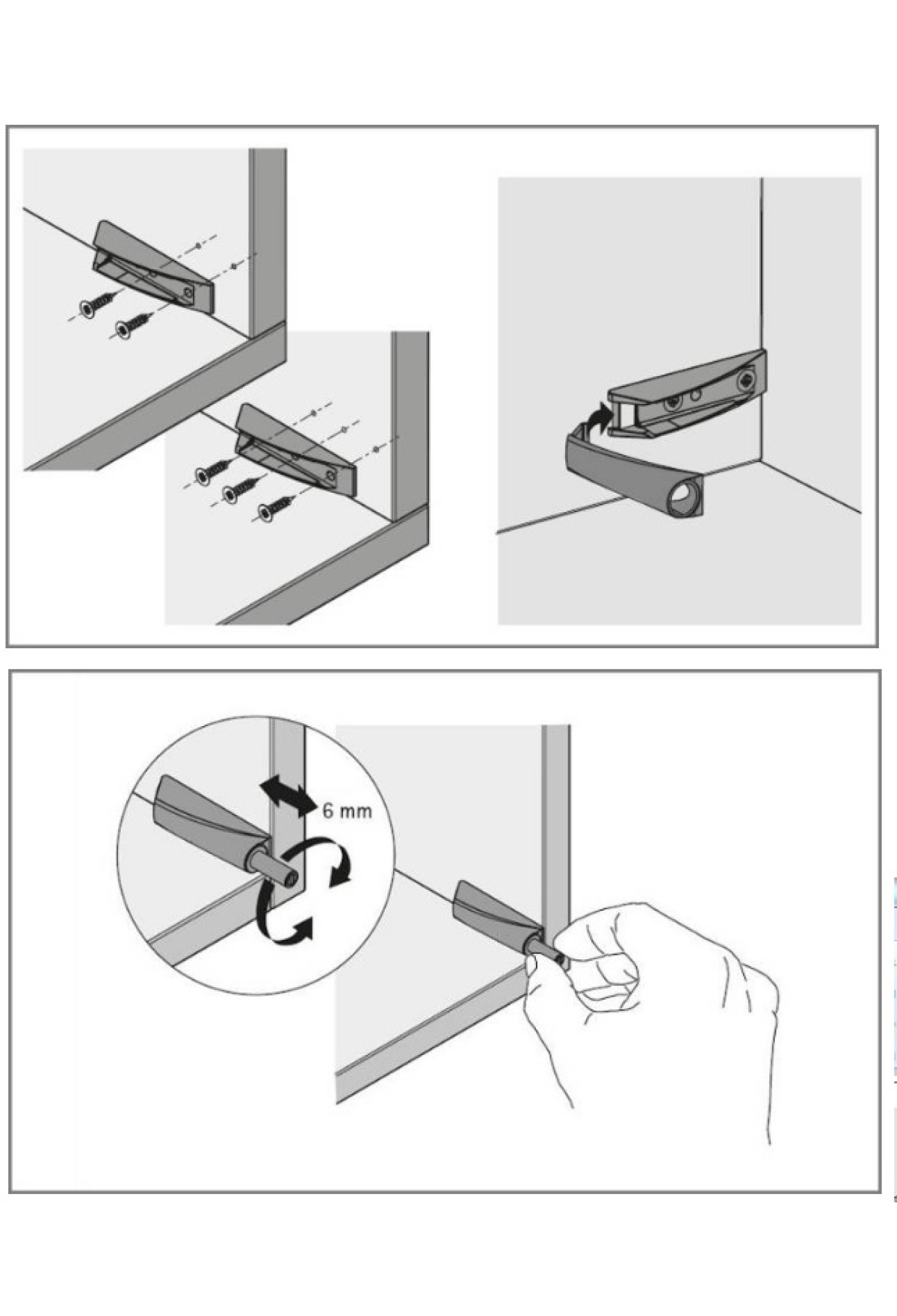 6 mm